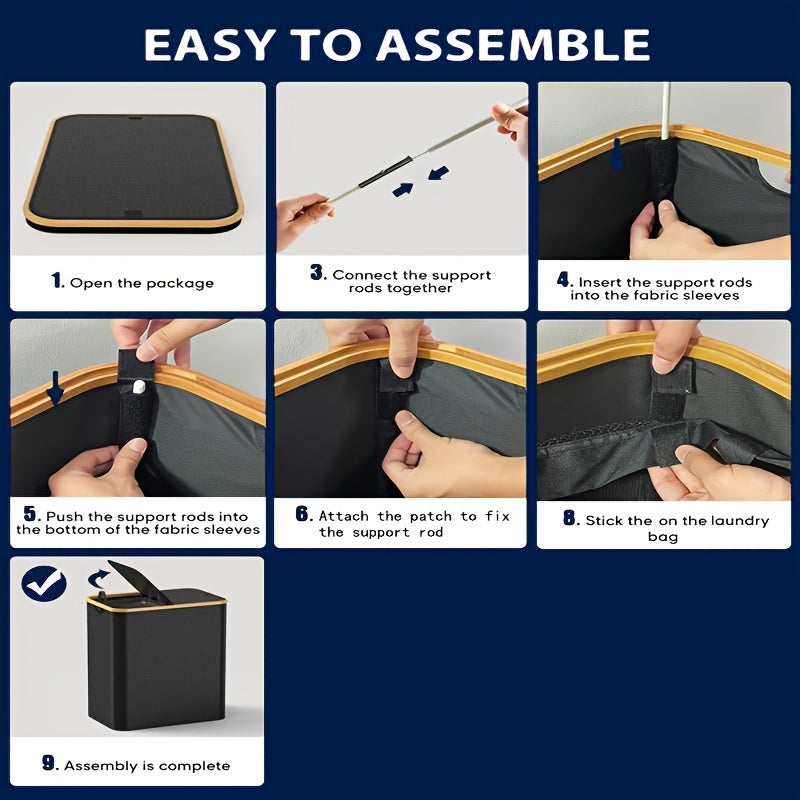 EASY TO ASSEMBLE

1. Open the package

3. Connect the support rods together

4. Insert the support rods into the fabric sleeves

5. Push the support rods into the bottom of the fabric sleeves

6. Attach the patch to fix the support rod

8. Stick the on the laundry bag

9. Assembly is complete