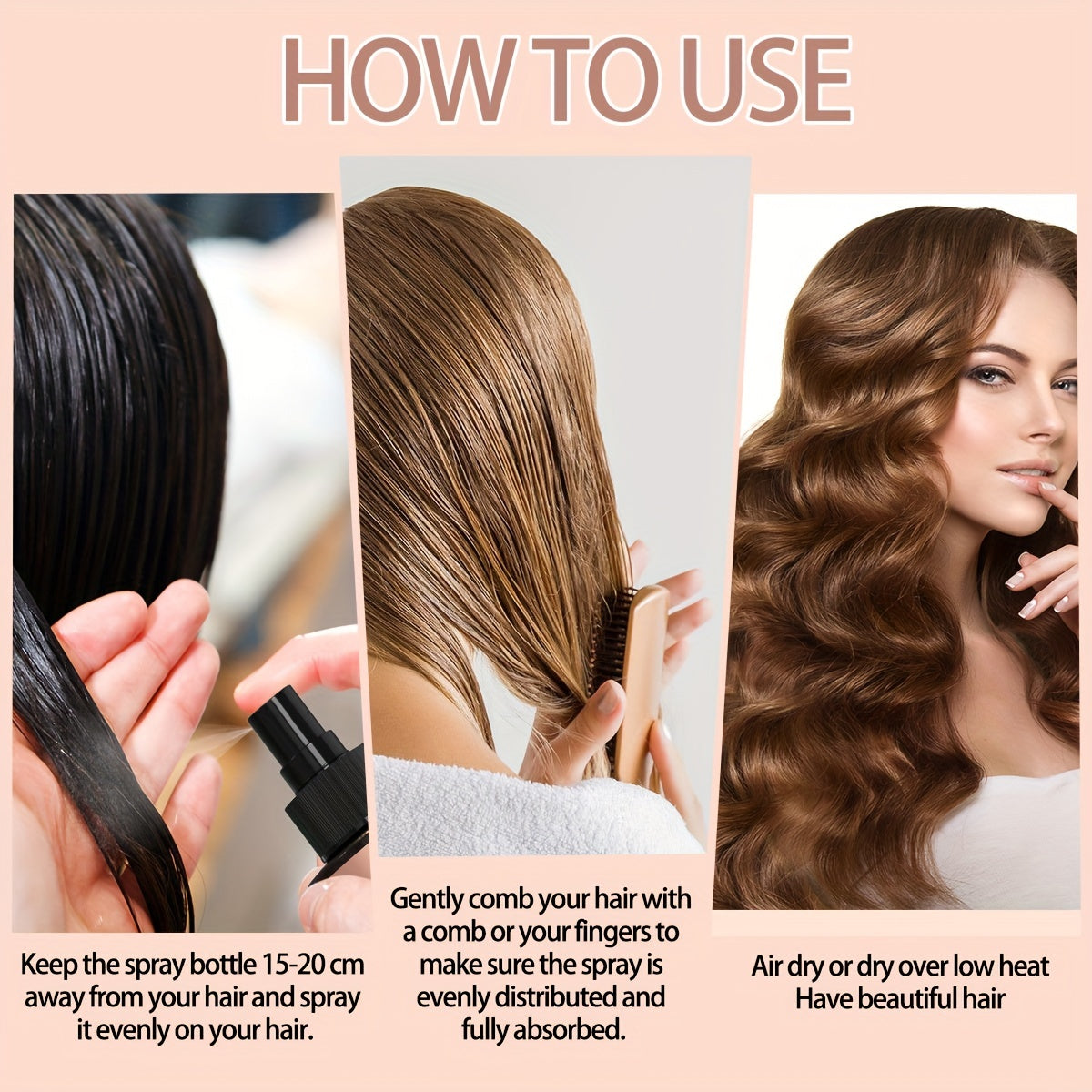 HOW TO USE

Keep the spray bottle 15-20 cm away from your hair and spray it evenly on your hair.

Gently comb your hair with a comb or your fingers to make sure the spray is evenly distributed and fully absorbed.

Air dry or dry over low heat
Have beautiful hair