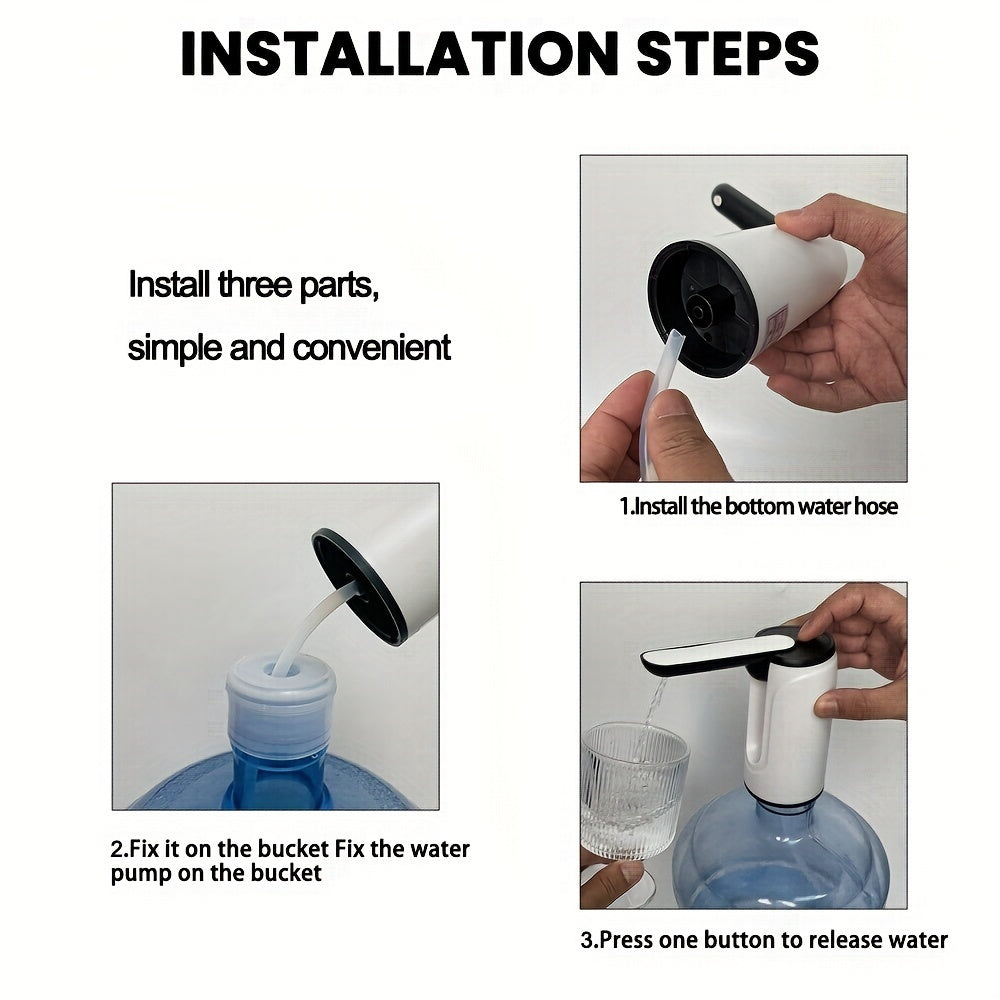 INSTALLATION STEPS

Install three parts, simple and convenient

1.Install the bottom water hose

2.Fix it on the bucket Fix the water pump on the bucket

3.Press one button to release water