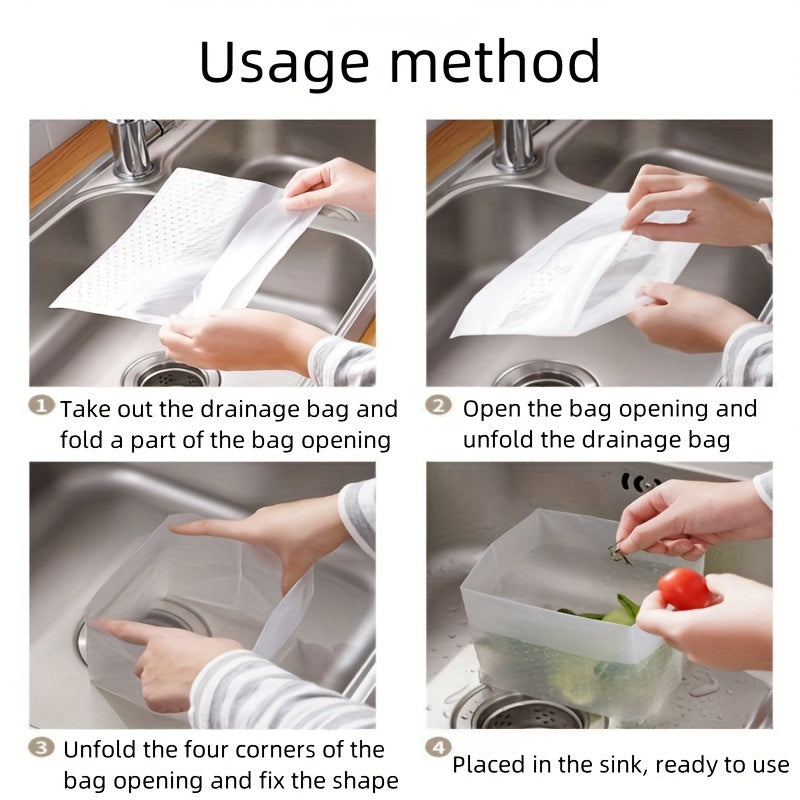 Usage method

1 Take out the drainage bag and fold a part of the bag opening

2 Open the bag opening and unfold the drainage bag

3 Unfold the four corners of the bag opening and fix the shape

4 Placed in the sink, ready to use