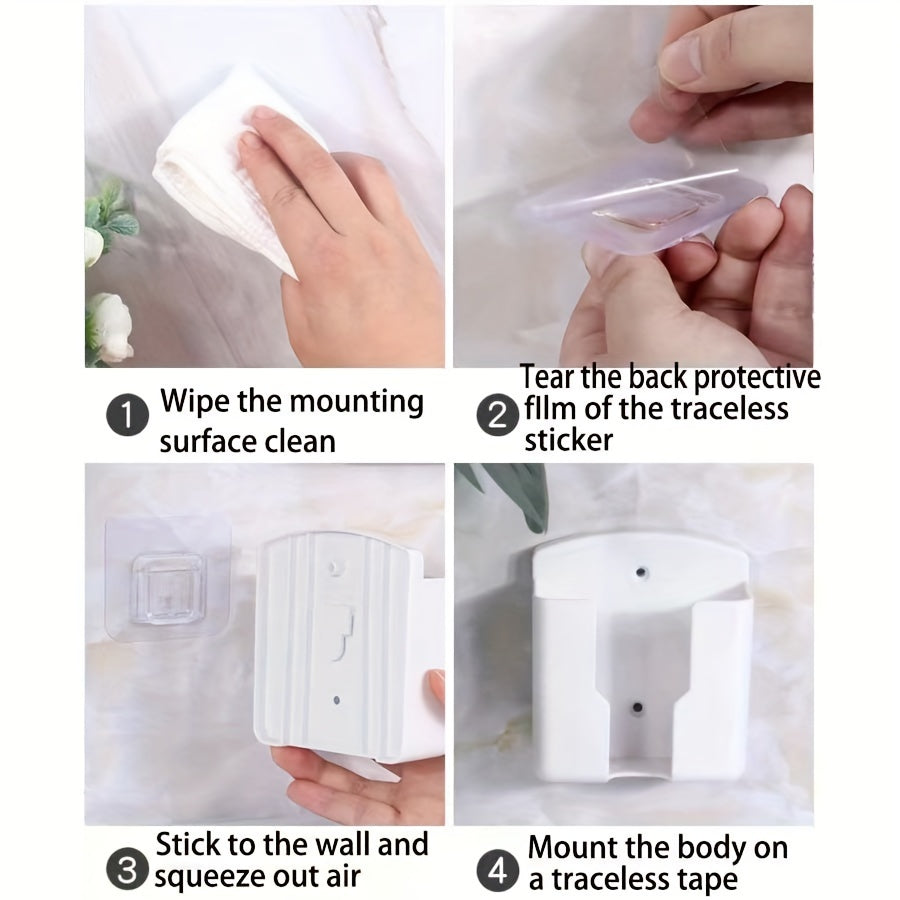 1 Wipe the mounting surface clean

2 Tear the back protective film of the traceless sticker

3 Stick to the wall and squeeze out air

4 Mount the body on a traceless tape