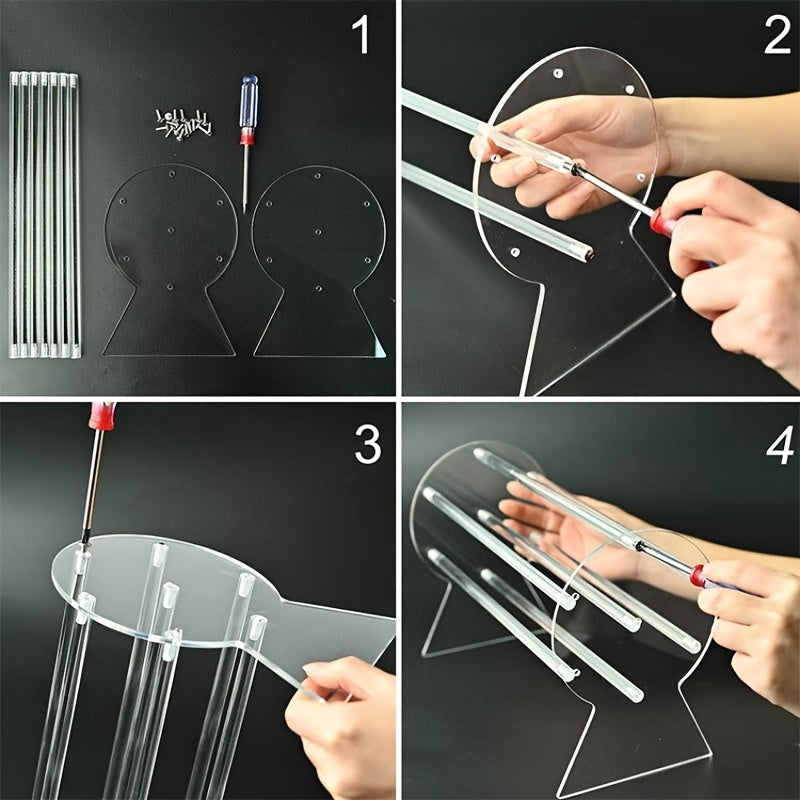 1
2
3
4