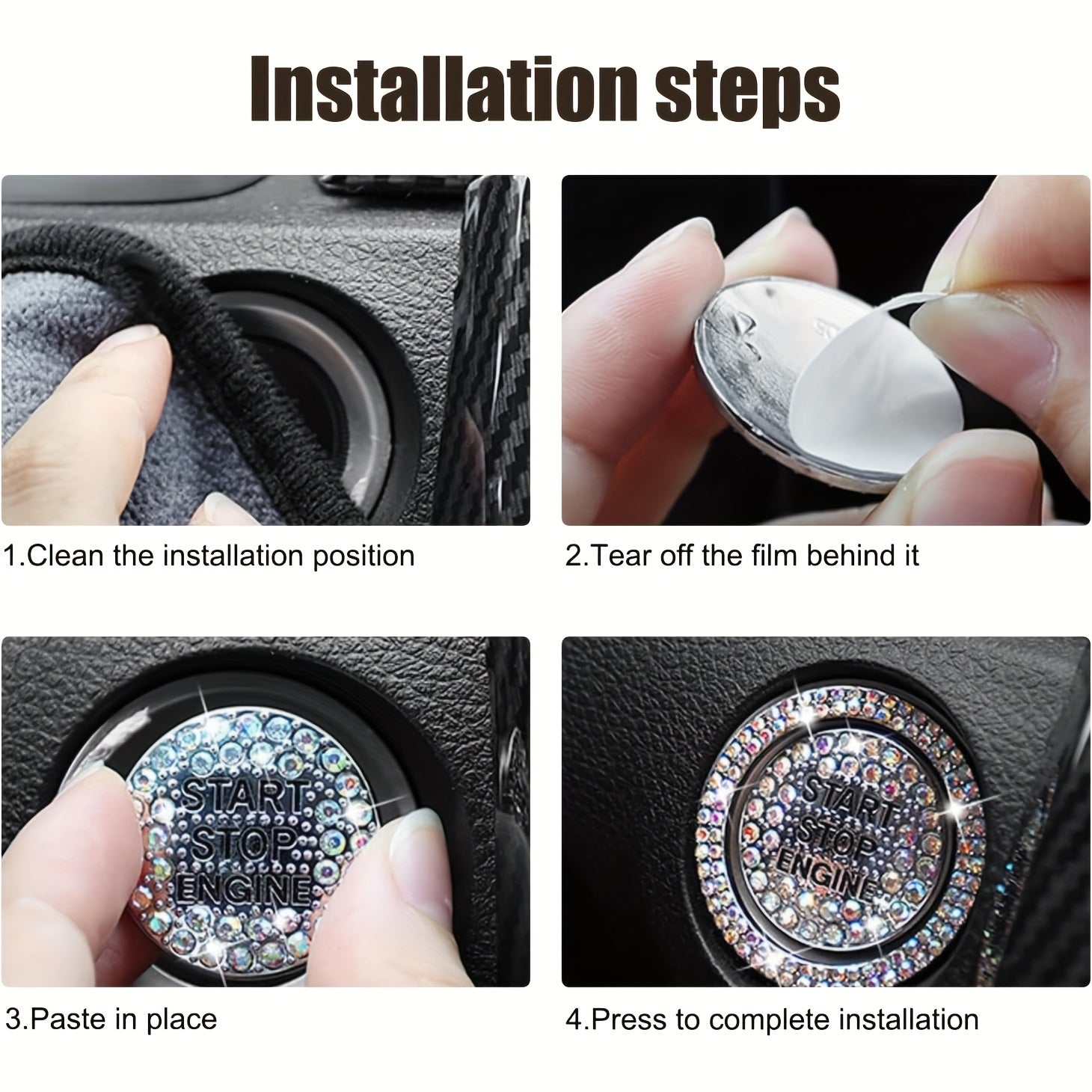 Installation steps

1.Clean the installation position

2.Tear off the film behind it

START
STOP
ENGINE

3.Paste in place

START
STOP
ENGINE

4.Press to complete installation