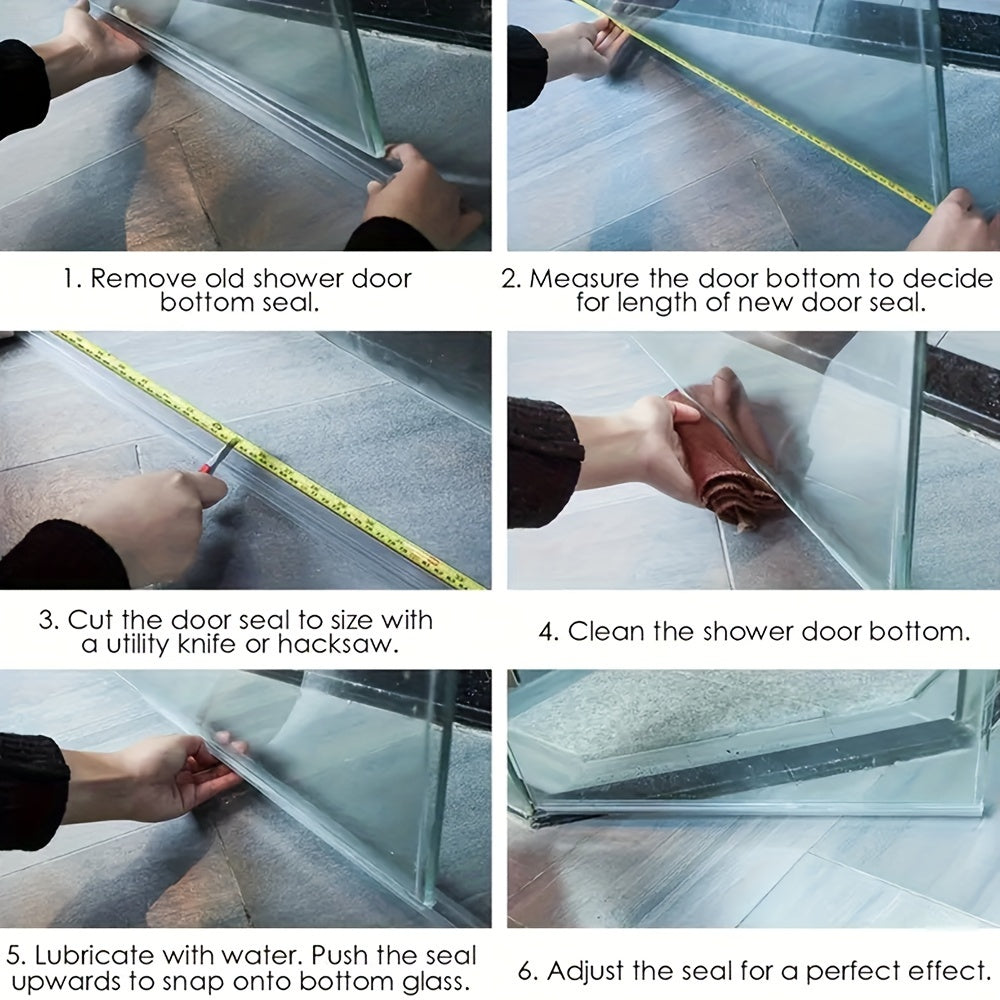 1. Remove old shower door bottom seal.

2. Measure the door bottom to decide for length of new door seal.

3. Cut the door seal to size with a utility knife or hacksaw.

4. Clean the shower door bottom.

5. Lubricate with water. Push the seal upwards to snap onto bottom glass.

6. Adjust the seal for a perfect effect.