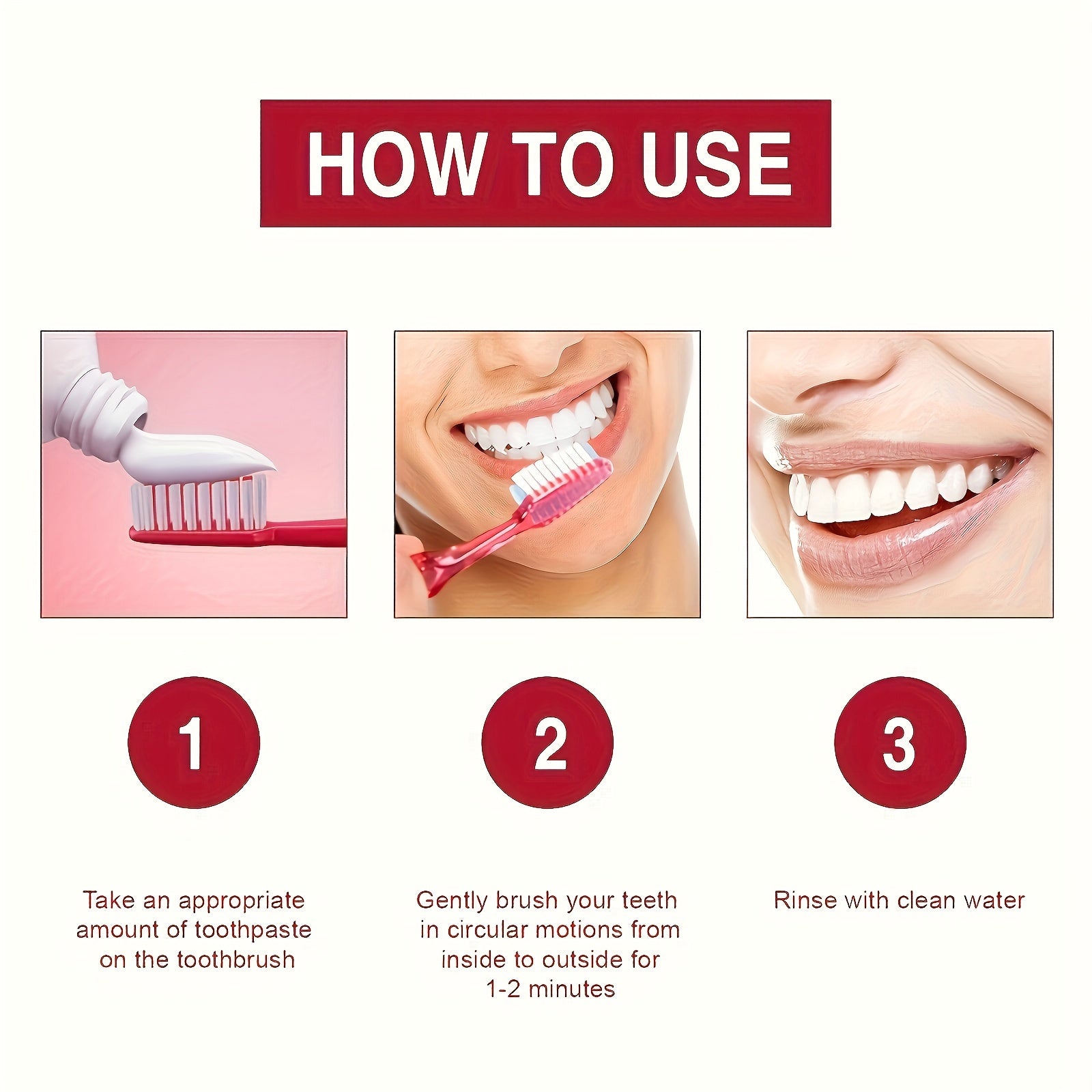 HOW TO USE

1

Take an appropriate amount of toothpaste on the toothbrush

2

Gently brush your teeth in circular motions from inside to outside for 1-2 minutes

3

Rinse with clean water