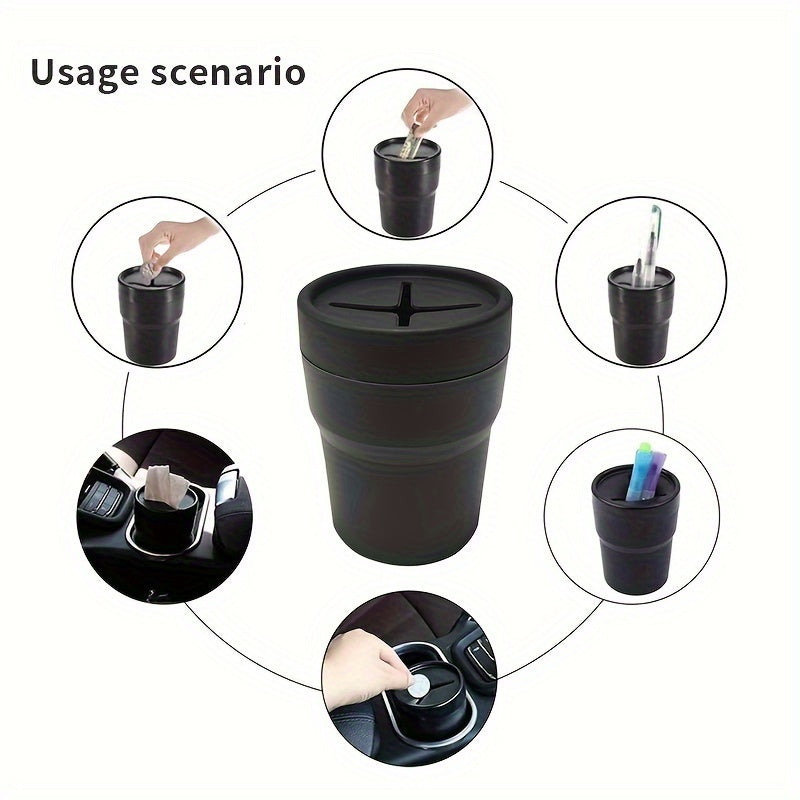 Usage scenario