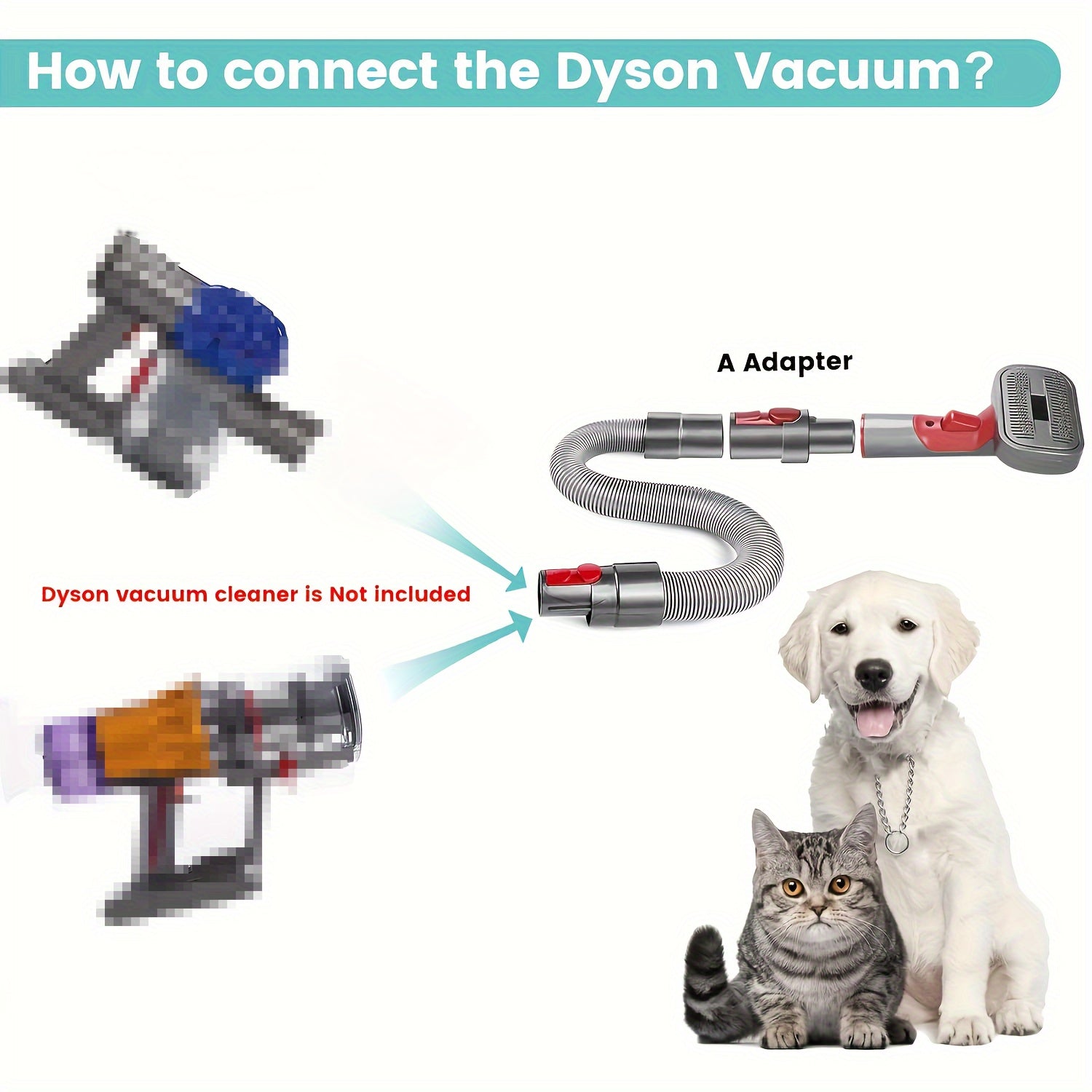 How to connect the Dyson Vacuum?

A Adapter

Dyson vacuum cleaner is Not included