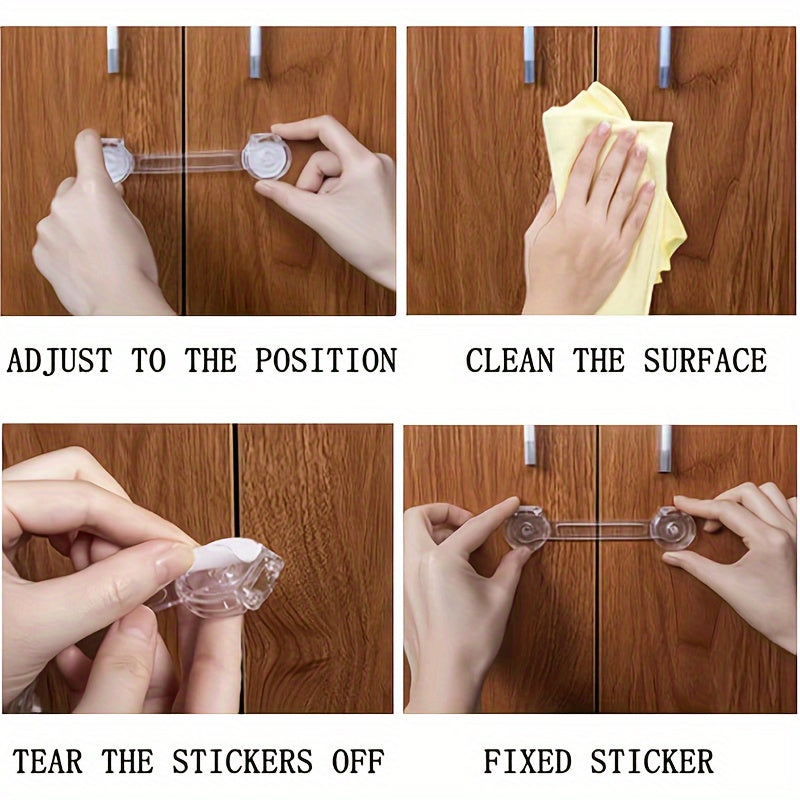 ADJUST TO THE POSITION

CLEAN THE SURFACE

TEAR THE STICKERS OFF

FIXED STICKER