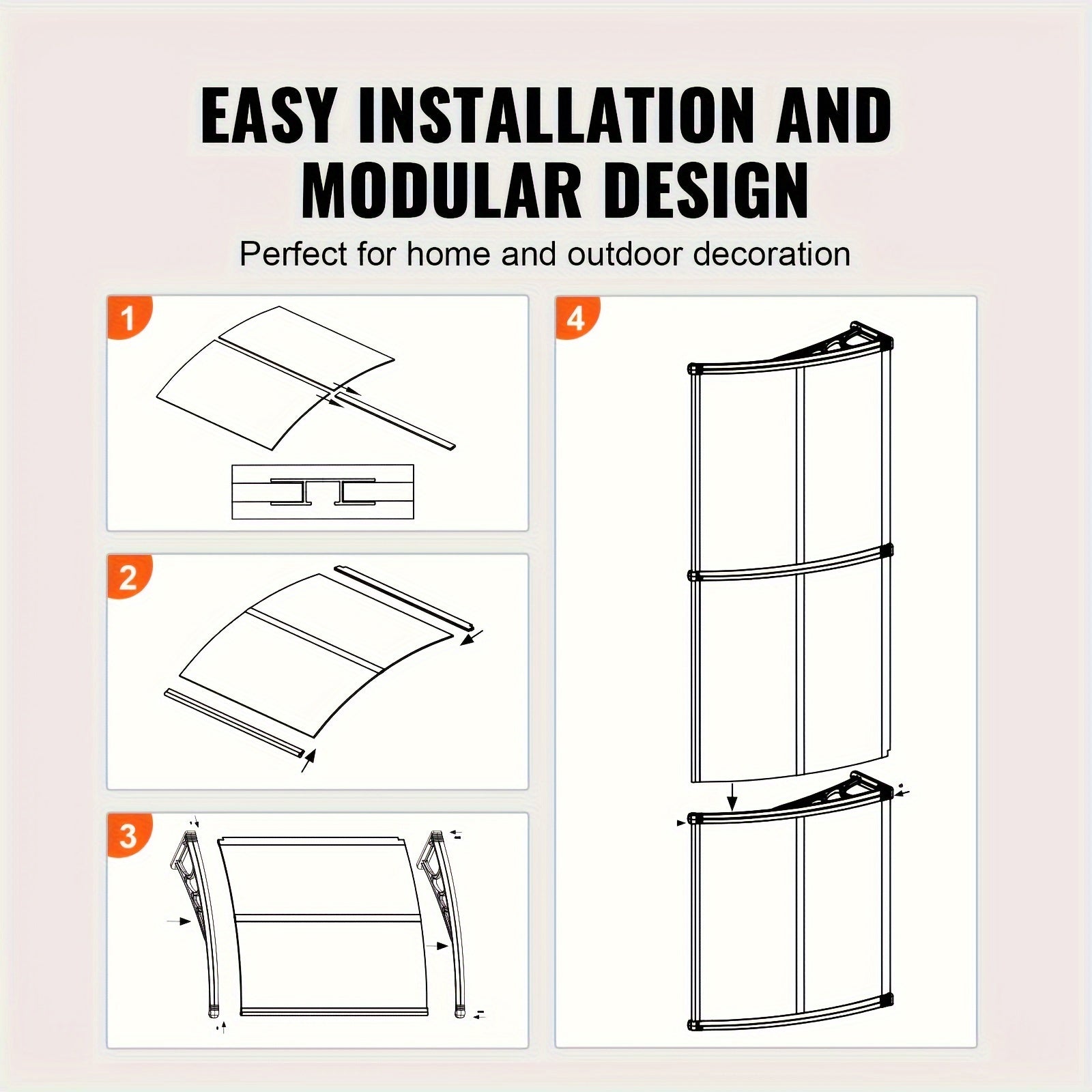 EASY INSTALLATION AND MODULAR DESIGN

Perfect for home and outdoor decoration

1

2

3

4