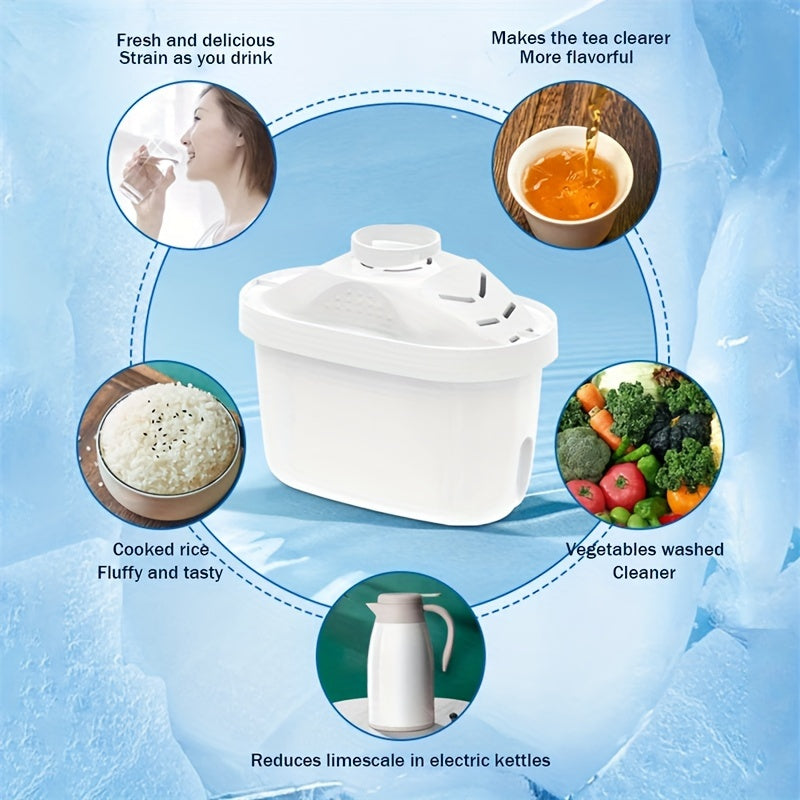 Fresh and delicious
Strain as you drink

Makes the tea clearer
More flavorful

Cooked rice
Fluffy and tasty

Vegetables washed
Cleaner

Reduces limescale in electric kettles