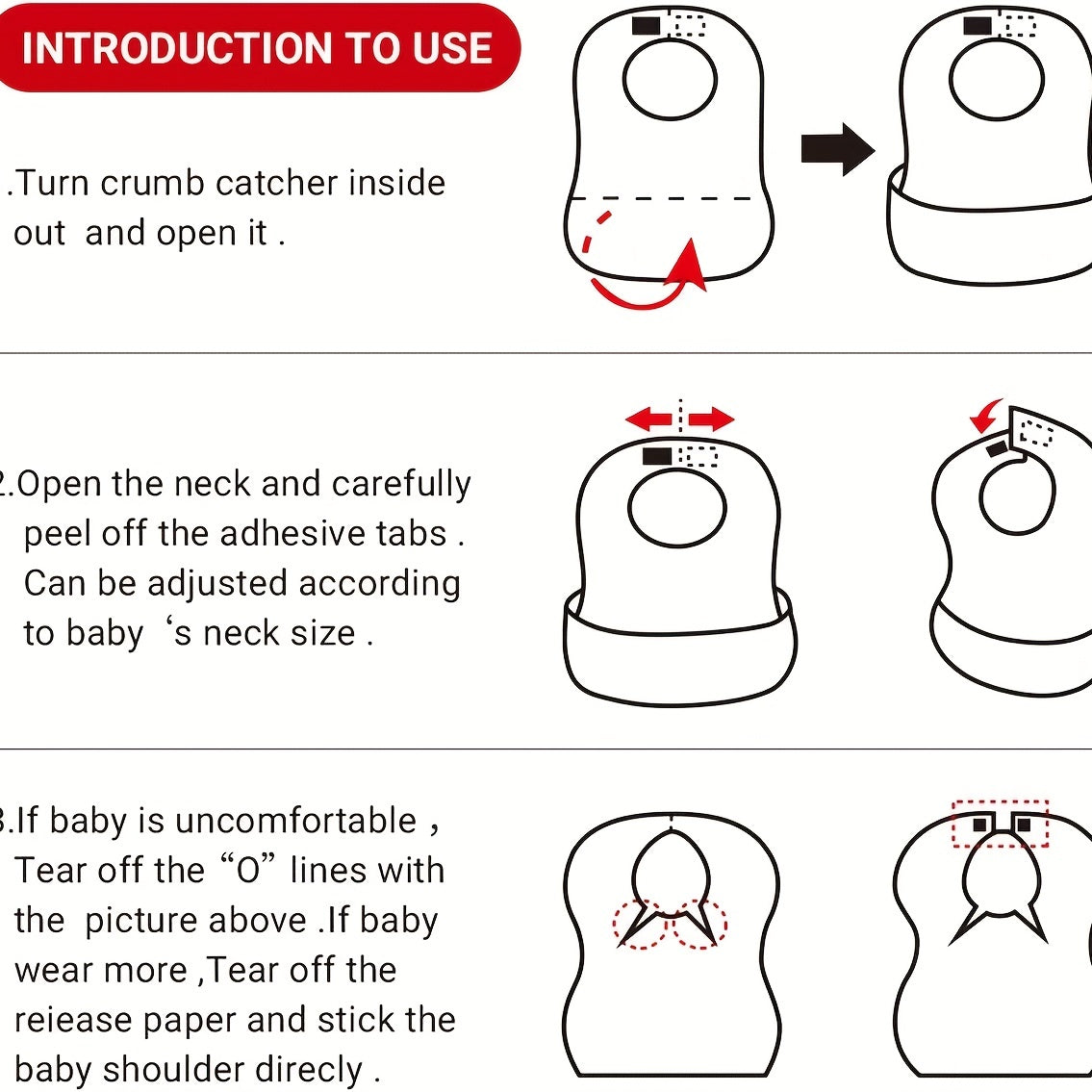 INTRODUCTION TO USE

.Turn crumb catcher inside out and open it .

2.Open the neck and carefully peel off the adhesive tabs . Can be adjusted according to baby ‘s neck size .

3.If baby is uncomfortable , Tear off the “O” lines with the picture above .If baby wear more ,Tear off the reiease paper and stick the baby shoulder direcly .