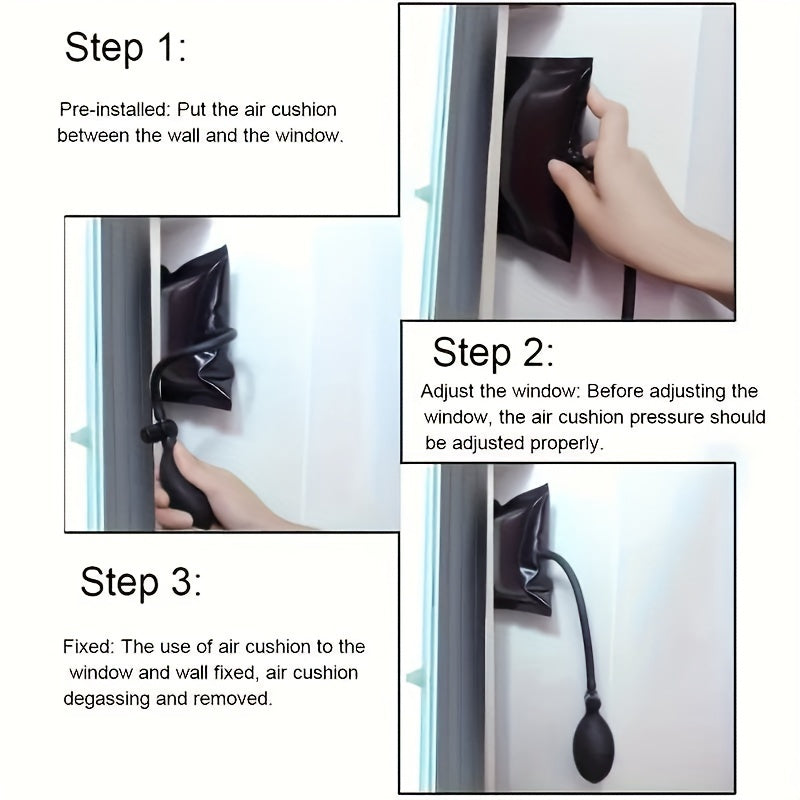 Step 1:

Pre-installed: Put the air cushion between the wall and the window.

Step 2:

Adjust the window: Before adjusting the window, the air cushion pressure should be adjusted properly.

Step 3:

Fixed: The use of air cushion to the window and wall fixed, air cushion degassing and removed.