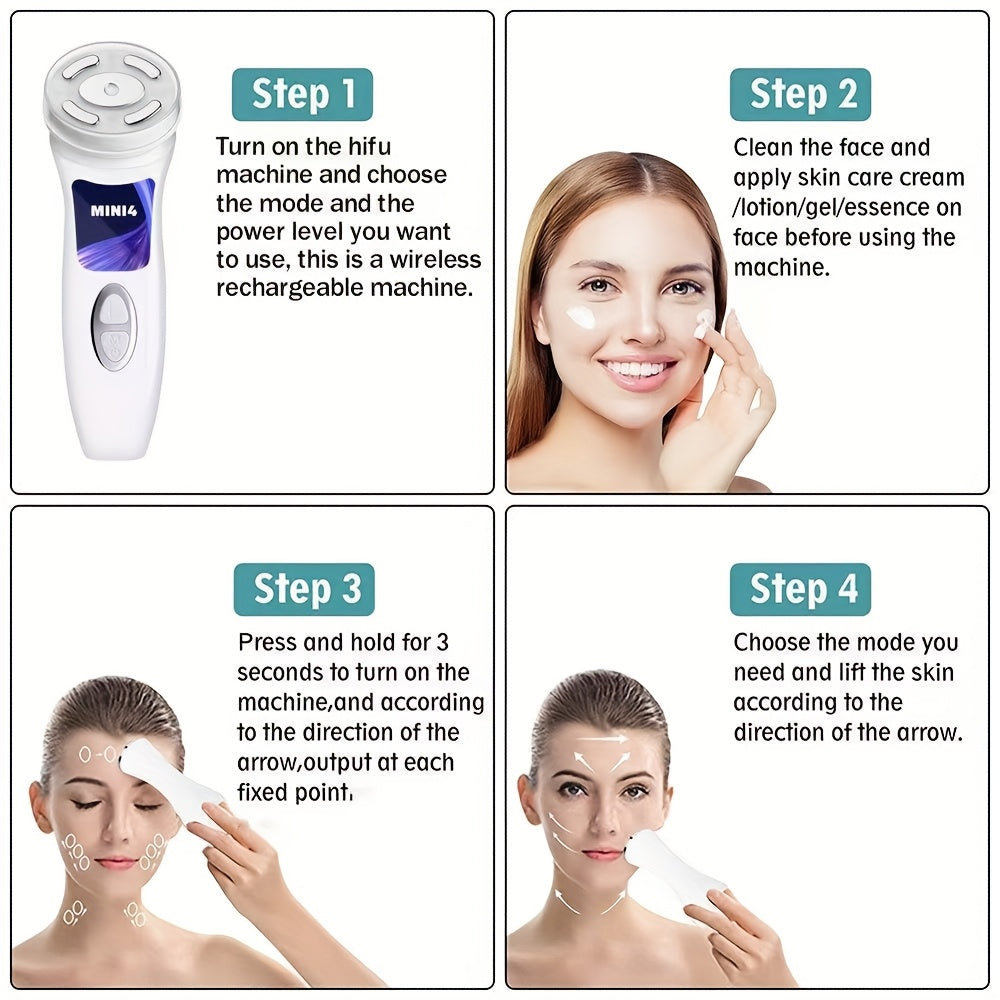 MINI4

Step 1

Turn on the hifu machine and choose the mode and the power level you want to use, this is a wireless rechargeable machine.

Step 2

Clean the face and apply skin care cream /lotion/gel/essence on face before using the machine.

Step 3

Press and hold for 3 seconds to turn on the machine,and according to the direction of the arrow,output at each fixed point.

Step 4

Choose the mode you need and lift the skin according to the direction of the arrow.