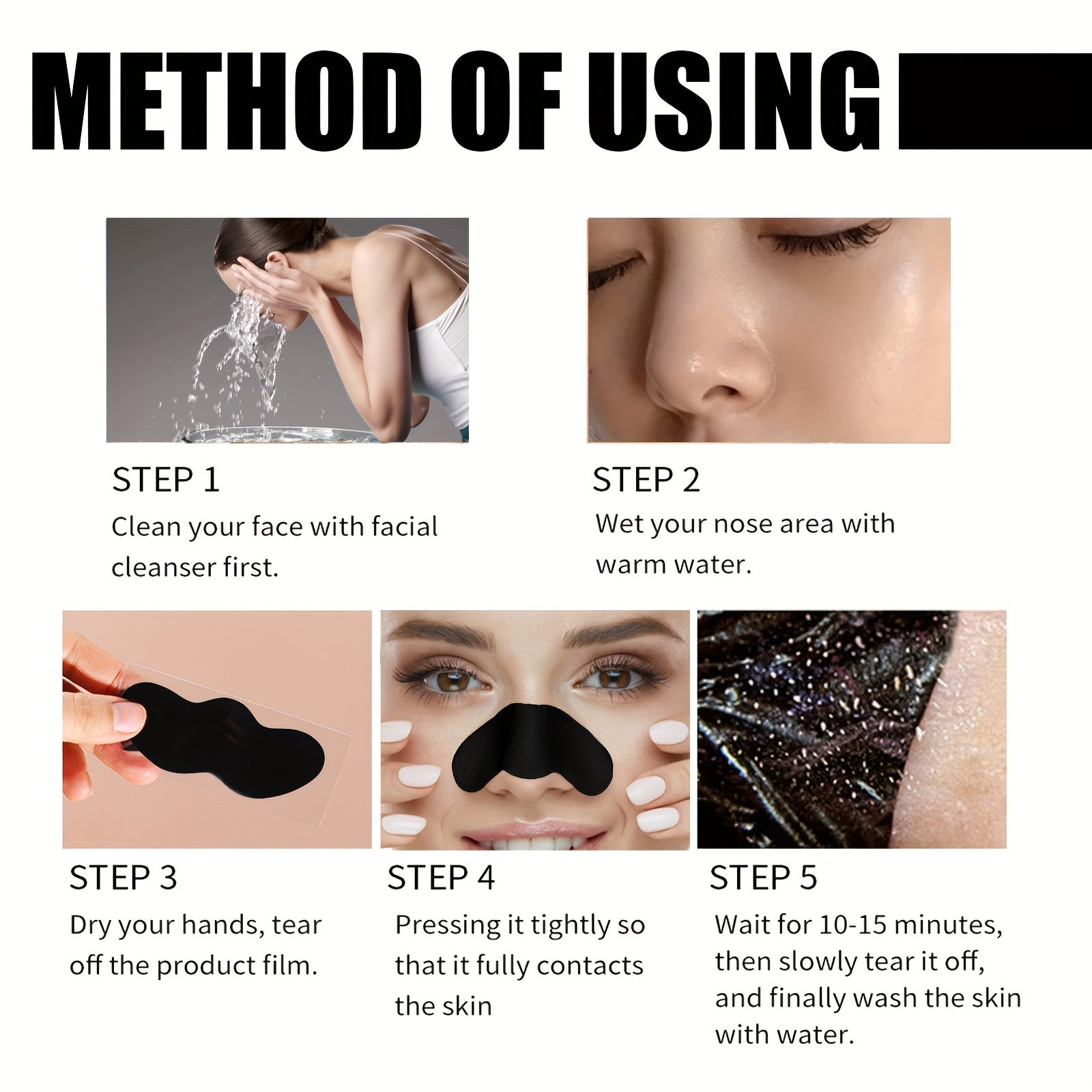 METHOD OF USING

STEP 1
Clean your face with facial cleanser first.

STEP 2
Wet your nose area with warm water.

STEP 3
Dry your hands, tear off the product film.

STEP 4
Pressing it tightly so that it fully contacts the skin

STEP 5
Wait for 10-15 minutes, then slowly tear it off, and finally wash the skin with water.