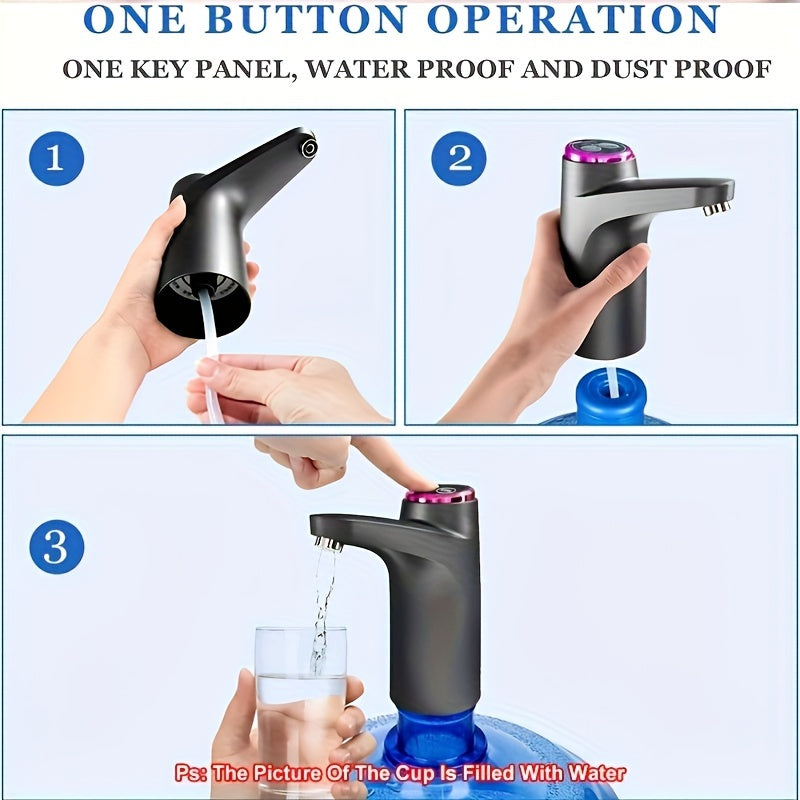 ONE BUTTON OPERATION

ONE KEY PANEL, WATER PROOF AND DUST PROOF

1

2

3

Ps: The Picture Of The Cup Is Filled With Water