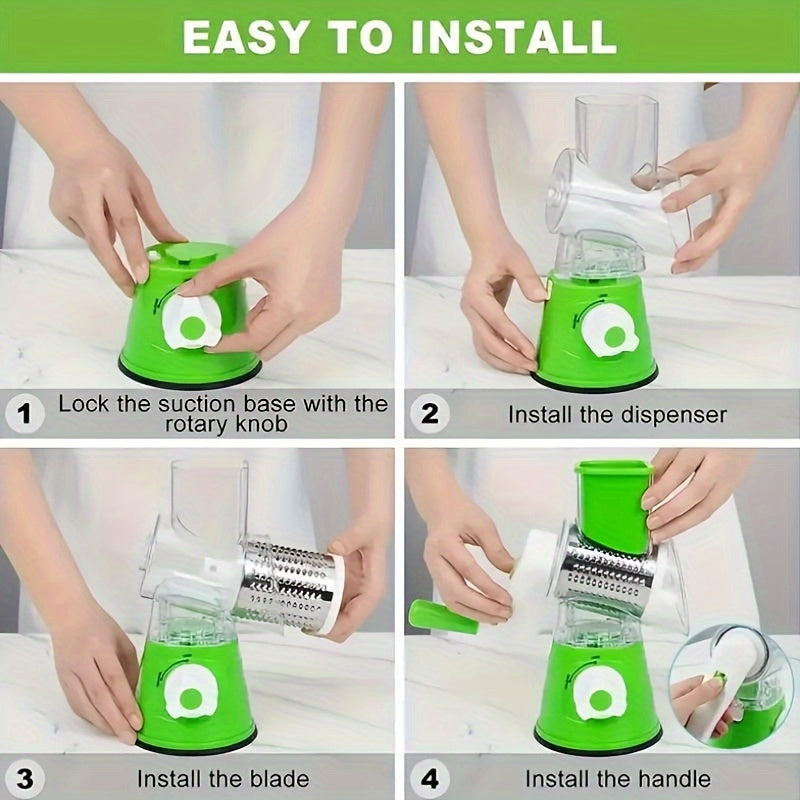 EASY TO INSTALL

1 Lock the suction base with the rotary knob

2 Install the dispenser

3 Install the blade

4 Install the handle