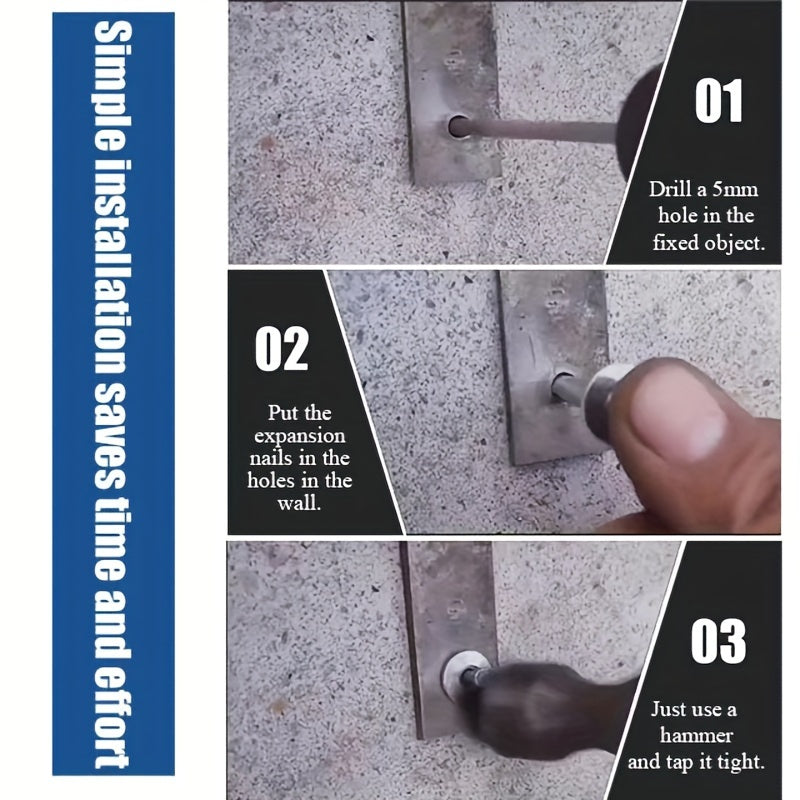 Simple installation saves time and effort

01

Drill a 5mm hole in the fixed object.

02

Put the expansion nails in the holes in the wall.

03

Just use a hammer and tap it tight.