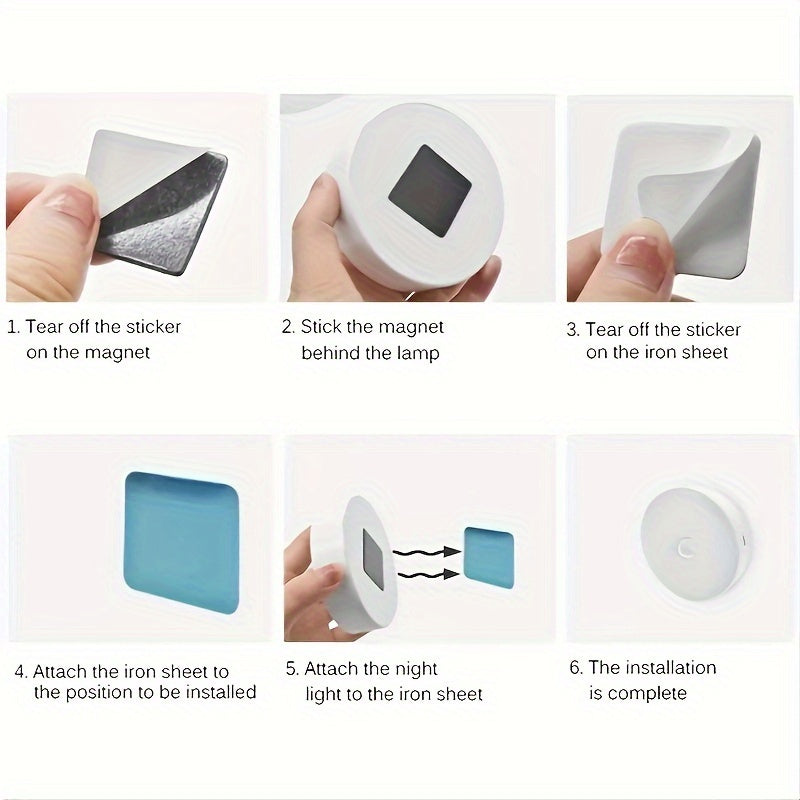 1. Tear off the sticker on the magnet

2. Stick the magnet behind the lamp

3. Tear off the sticker on the iron sheet

4. Attach the iron sheet to the position to be installed

5. Attach the night light to the iron sheet

6. The installation is complete