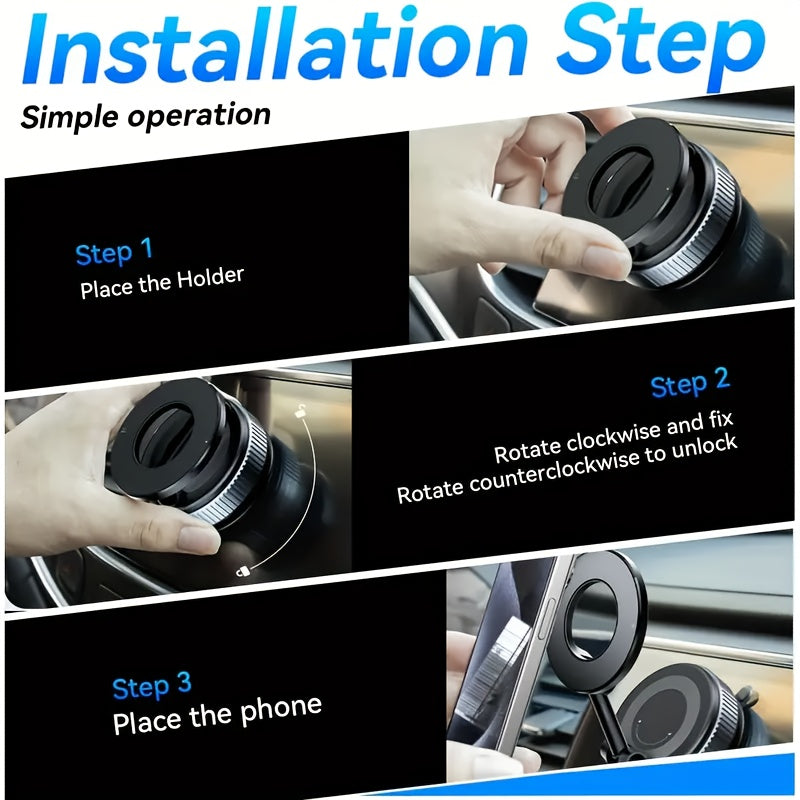 Installation Step
Simple operation

Step 1
Place the Holder

Step 2
Rotate clockwise and fix
Rotate counterclockwise to unlock

Step 3
Place the phone