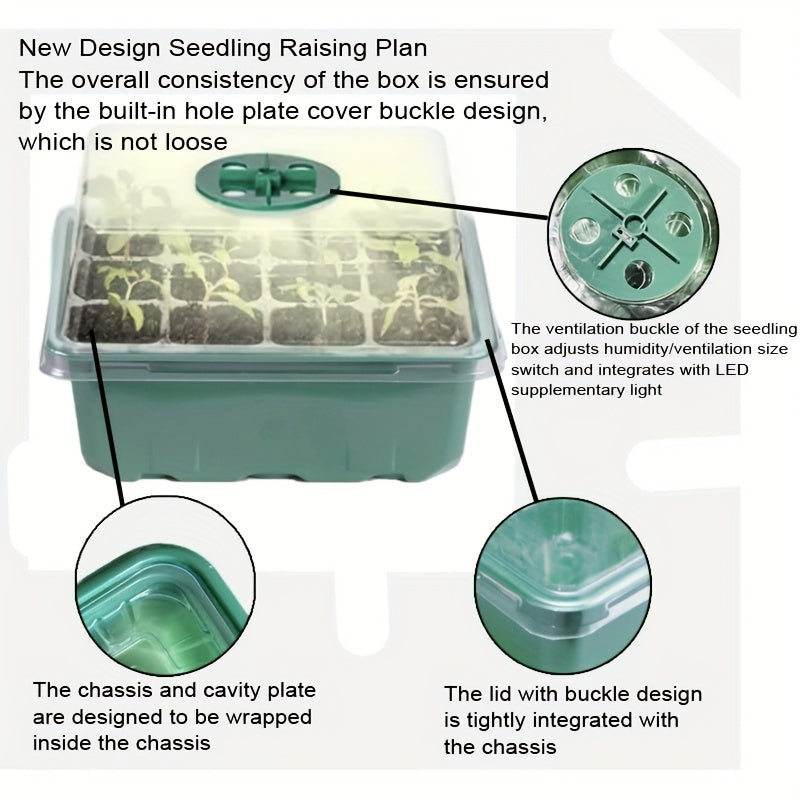 New Design Seedling Raising Plan
The overall consistency of the box is ensured by the built-in hole plate cover buckle design, which is not loose

The ventilation buckle of the seedling box adjusts humidity/ventilation size switch and integrates with LED supplementary light

The chassis and cavity plate are designed to be wrapped inside the chassis

The lid with buckle design is tightly integrated with the chassis