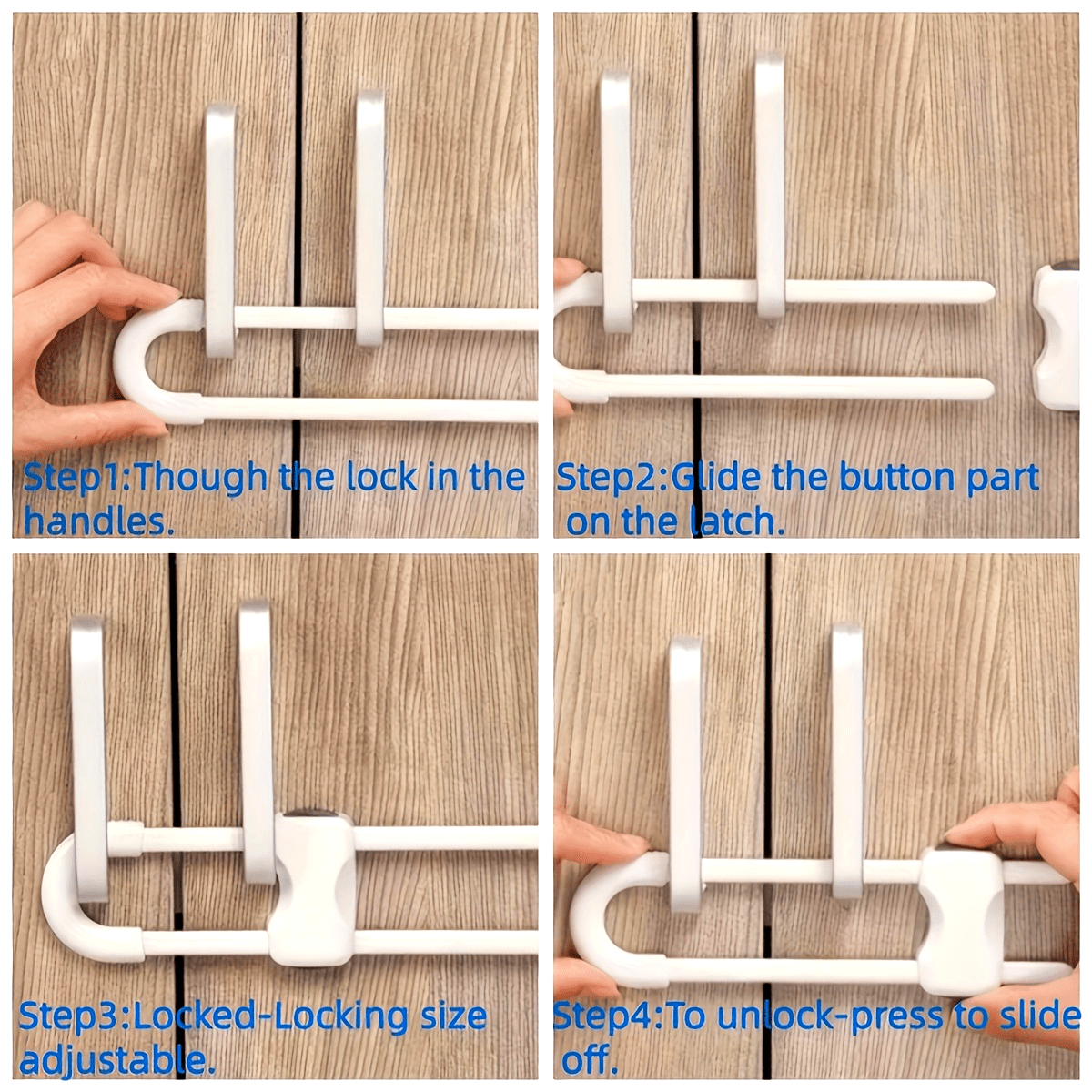 Step1:Though the lock in the handles.

Step2:Glide the button part on the latch.

Step3:Locked-Locking size adjustable.

Step4:To unlock-press to slide off.