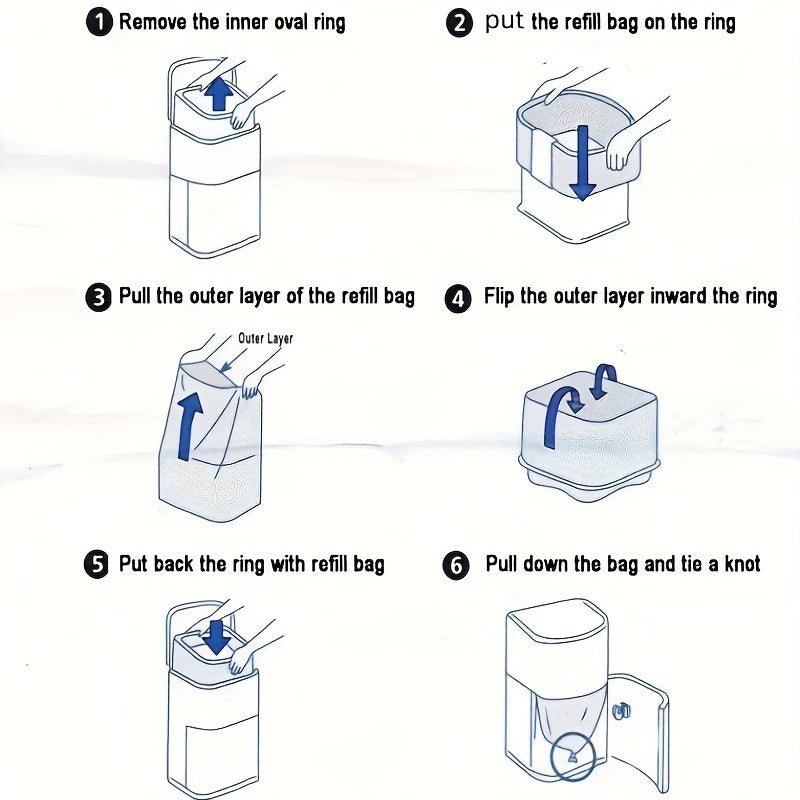 1 Remove the inner oval ring

2 put the refill bag on the ring

3 Pull the outer layer of the refill bag

Outer Layer

4 Flip the outer layer inward the ring

5 Put back the ring with refill bag

6 Pull down the bag and tie a knot