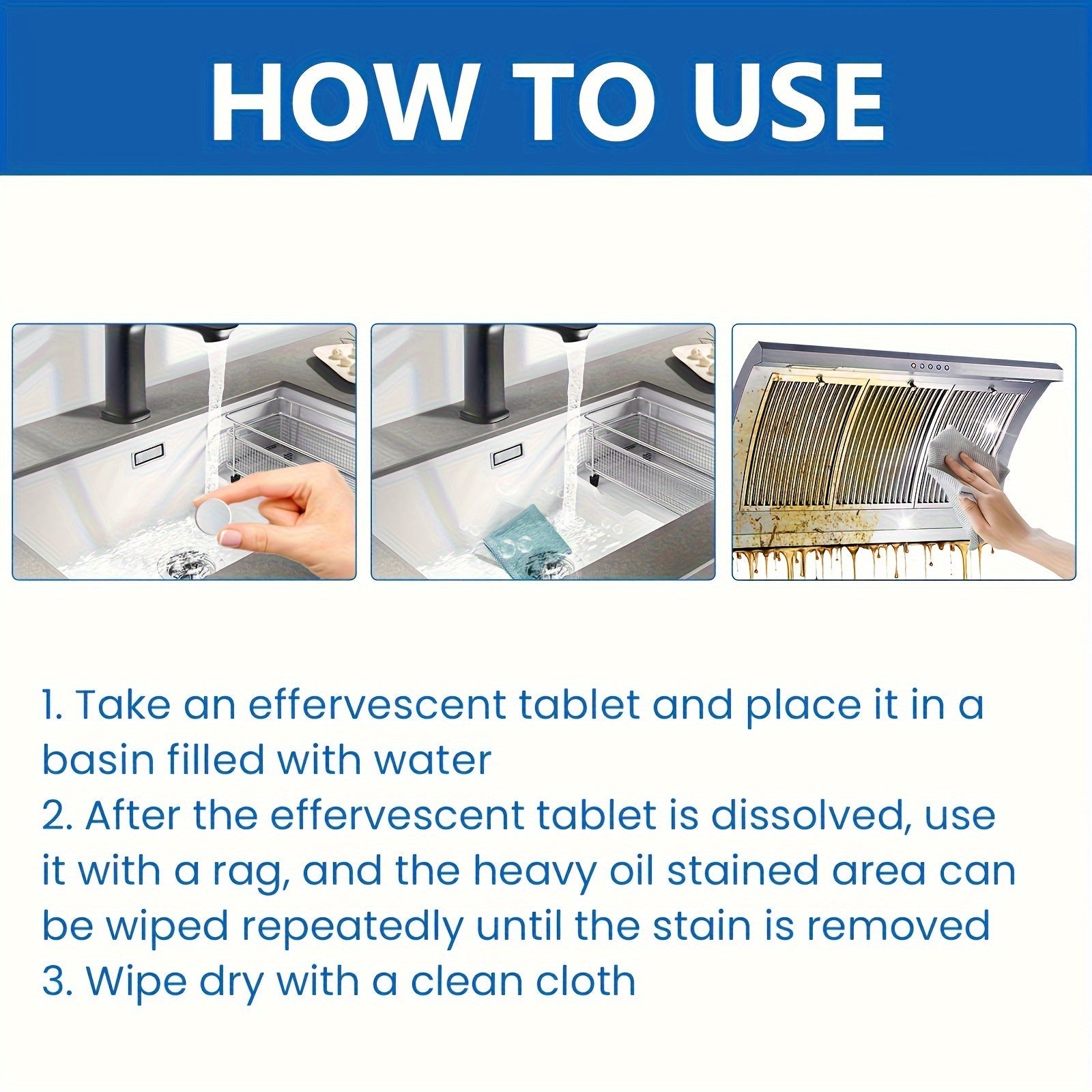 HOW TO USE

1. Take an effervescent tablet and place it in a basin filled with water
2. After the effervescent tablet is dissolved, use it with a rag, and the heavy oil stained area can be wiped repeatedly until the stain is removed
3. Wipe dry with a clean cloth