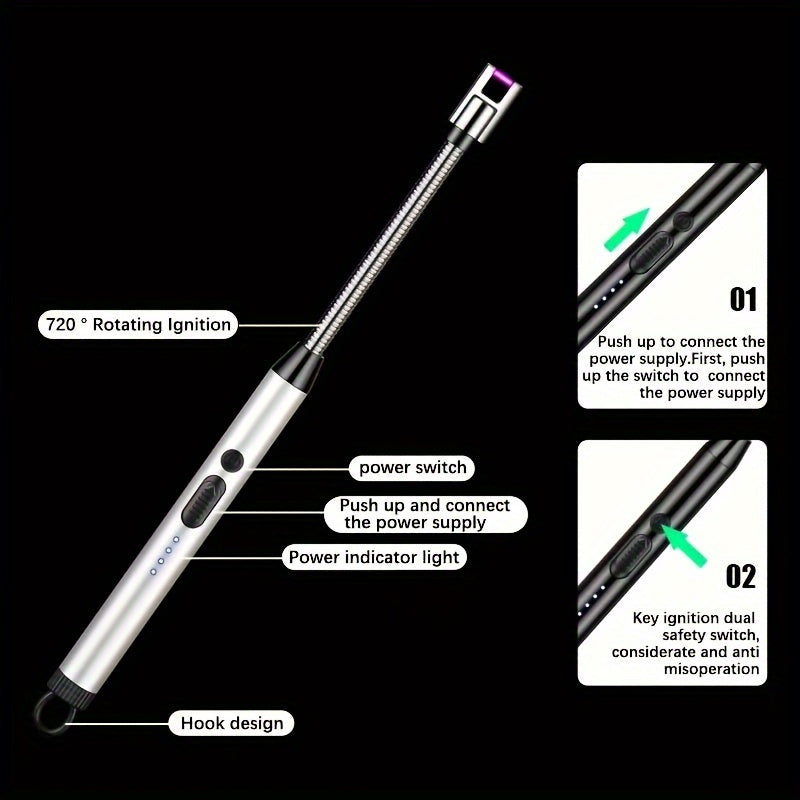 720 ° Rotating Ignition

power switch

Push up and connect the power supply

Power indicator light

Hook design

01

Push up to connect the power supply.First, push up the switch to connect the power supply

02

Key ignition dual safety switch, considerate and anti misoperation