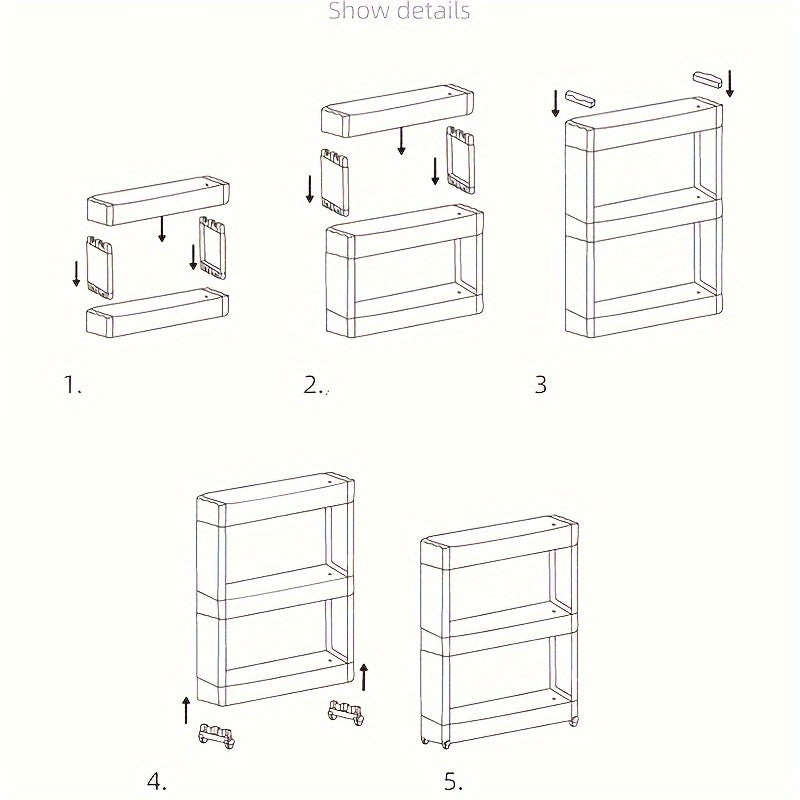 Show details

1.

2.

3

4.

5.