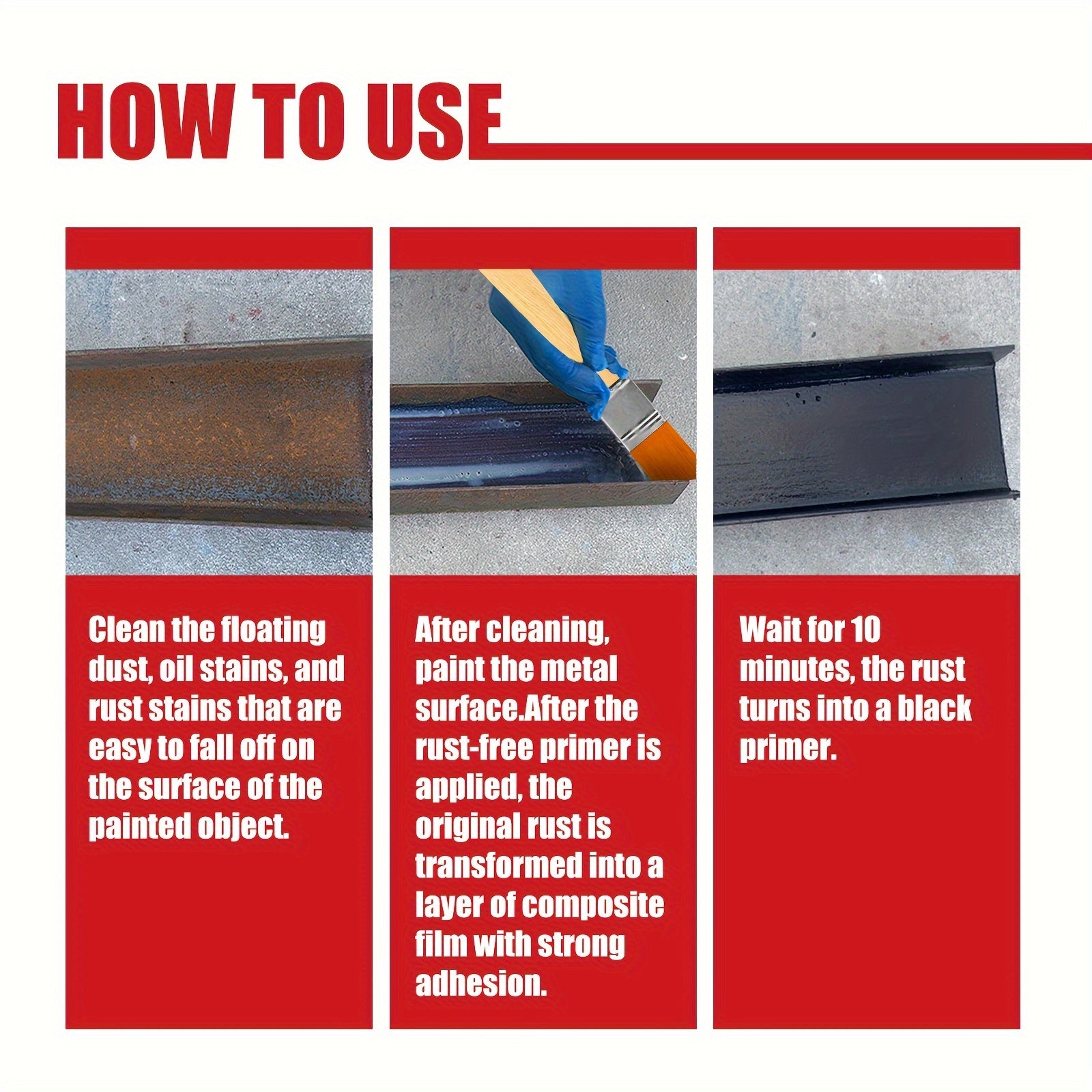 HOW TO USE

Clean the floating dust, oil stains, and rust stains that are easy to fall off on the surface of the painted object.

After cleaning, paint the metal surface.After the rust-free primer is applied, the original rust is transformed into a layer of composite film with strong adhesion.

Wait for 10 minutes, the rust turns into a black primer.