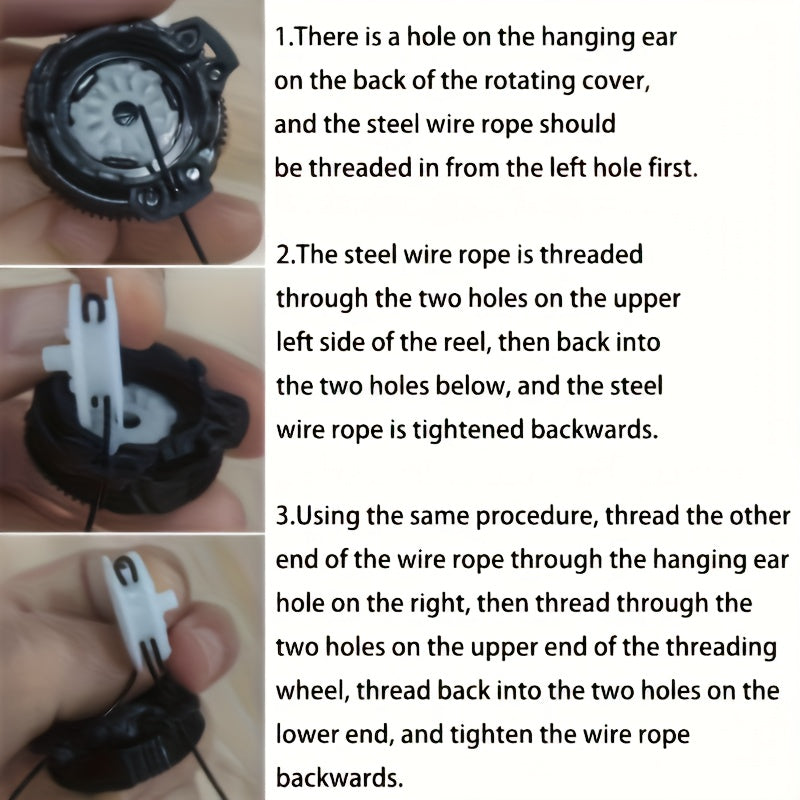 1.There is a hole on the hanging ear on the back of the rotating cover, and the steel wire rope should be threaded in from the left hole first.

2.The steel wire rope is threaded through the two holes on the upper left side of the reel, then back into the two holes below, and the steel wire rope is tightened backwards.

3.Using the same procedure, thread the other end of the wire rope through the hanging ear hole on the right, then thread through the two holes on the upper end of the threading wheel, thread back into the two holes on the lower end, and tighten the wire rope backwards.