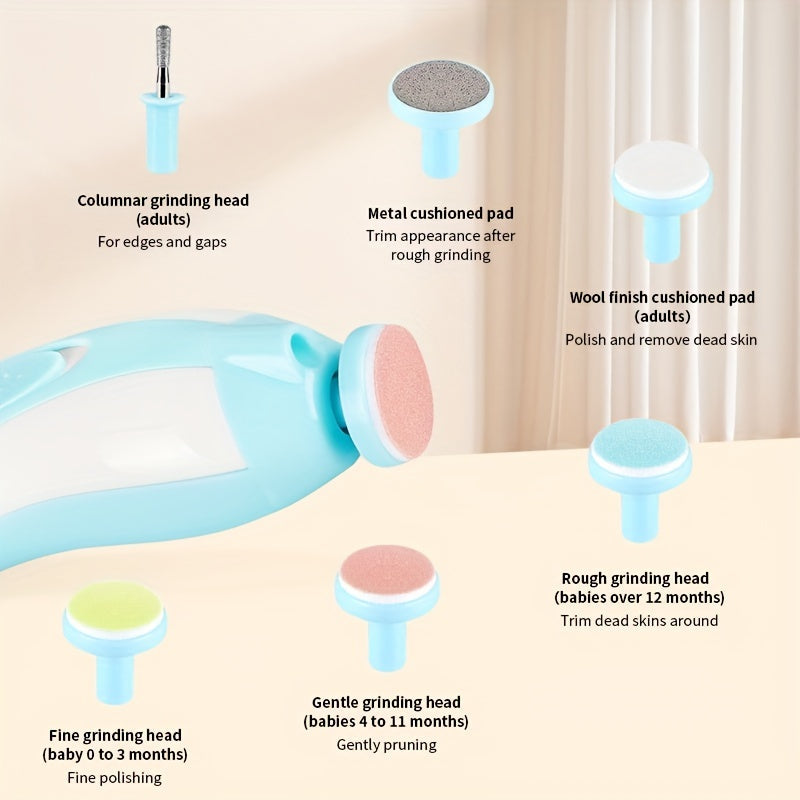 Columnar grinding head
(adults)
For edges and gaps

Metal cushioned pad
Trim appearance after rough grinding

Wool finish cushioned pad
(adults)
Polish and remove dead skin

Rough grinding head
(babies over 12 months)
Trim dead skins around

Gentle grinding head
(babies 4 to 11 months)
Gently pruning

Fine grinding head
(baby 0 to 3 months)
Fine polishing