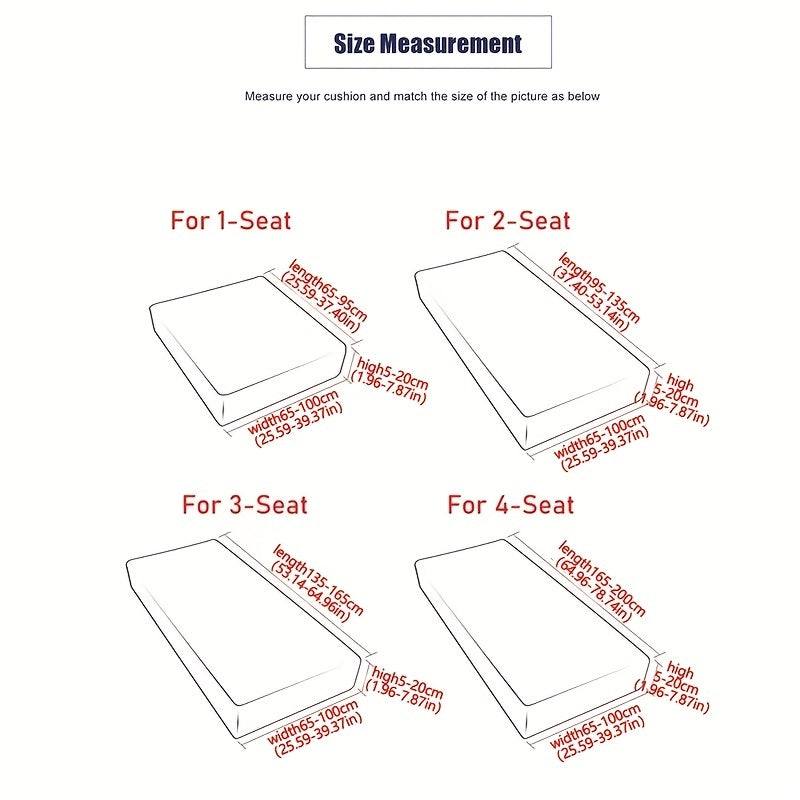 Size Measurement

Measure your cushion and match the size of the picture as below

For 1-Seat

length65-95cm (25.59-37.40in)

high5-20cm (1.96-7.87in)

width65-100cm (25.59-39.37in)

For 2-Seat

length95-135cm (37.40-53.14in)

high 5-20cm (1.96-7.87in)

width65-100cm (25.59-39.37in)

For 3-Seat

length135-165cm (53.14-64.96in)

high5-20cm (1.96-7.87in)

width65-100cm (25.59-39.37in)

For 4-Seat

length165-200cm (64.96-78.74in)

high 5-20cm (1.96-7.87in)

width65-100cm (25.59-39.37in)