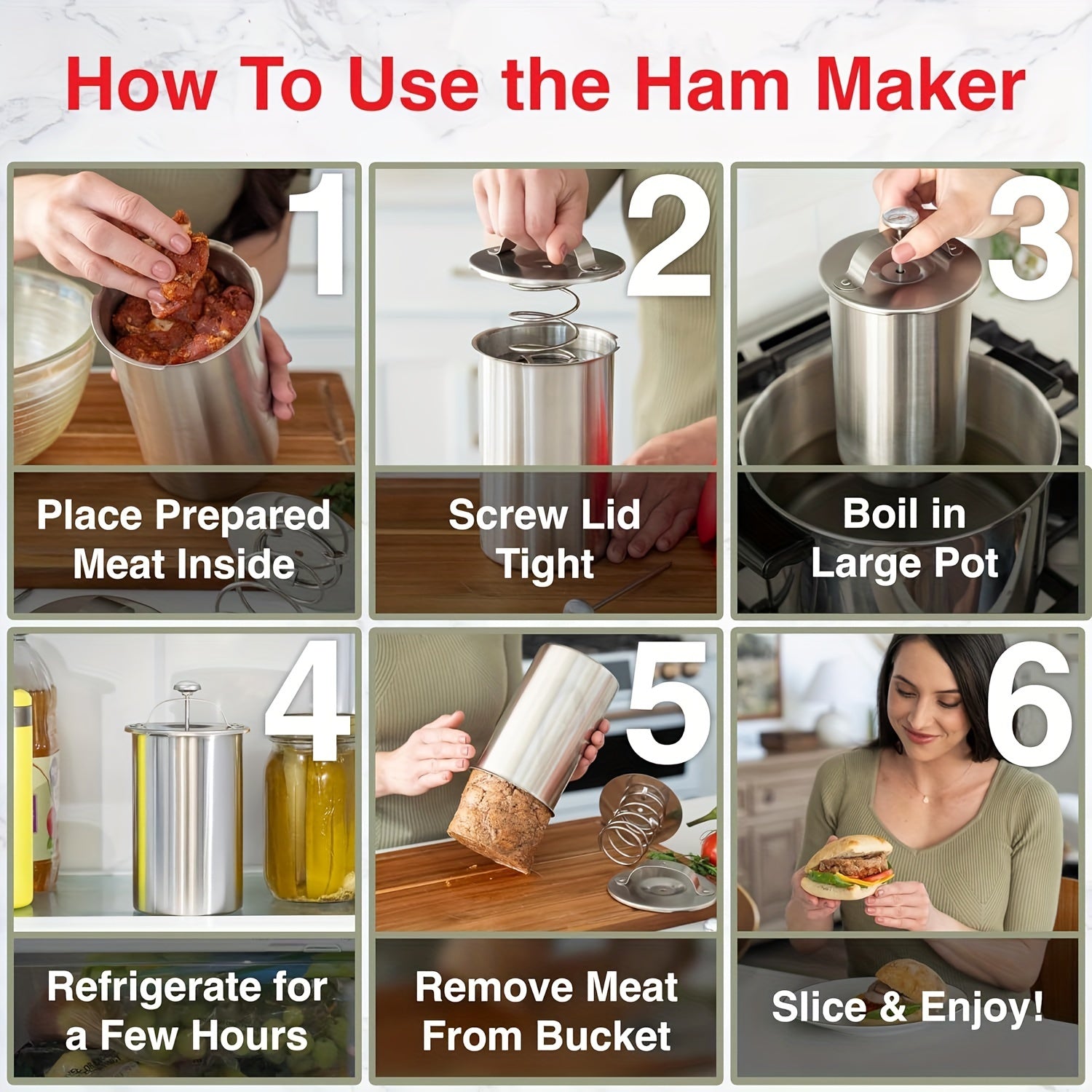 How To Use the Ham Maker

1
Place Prepared Meat Inside

2
Screw Lid Tight

3
Boil in Large Pot

4
Refrigerate for a Few Hours

5
Remove Meat From Bucket

6
Slice & Enjoy!