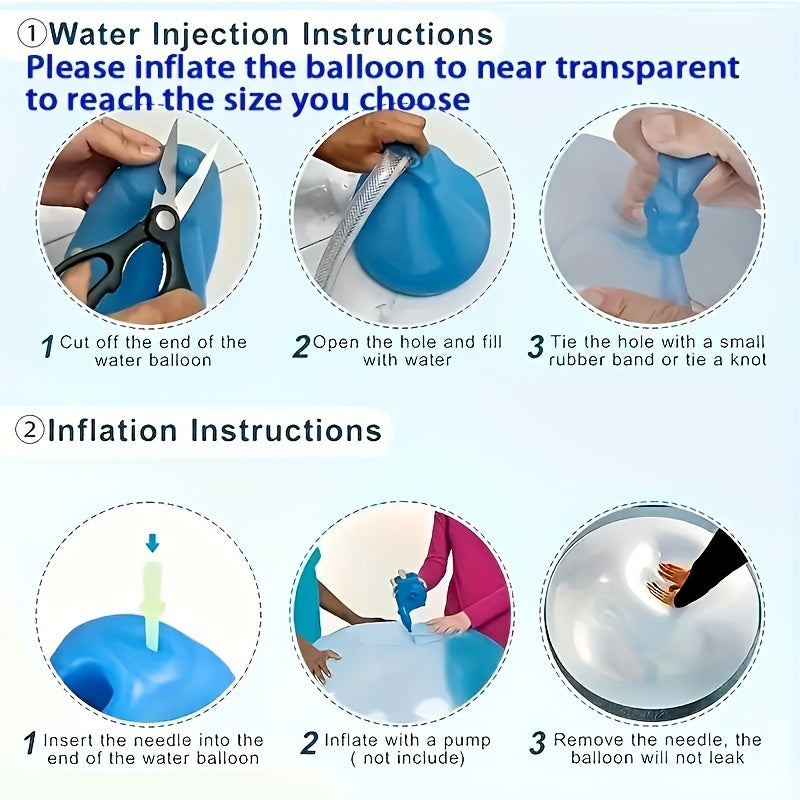 ①Water Injection Instructions
Please inflate the balloon to near transparent to reach the size you choose

1 Cut off the end of the water balloon

2 Open the hole and fill with water

3 Tie the hole with a small rubber band or tie a knot

②Inflation Instructions

1 Insert the needle into the end of the water balloon

2 Inflate with a pump ( not include)

3 Remove the needle, the balloon will not leak