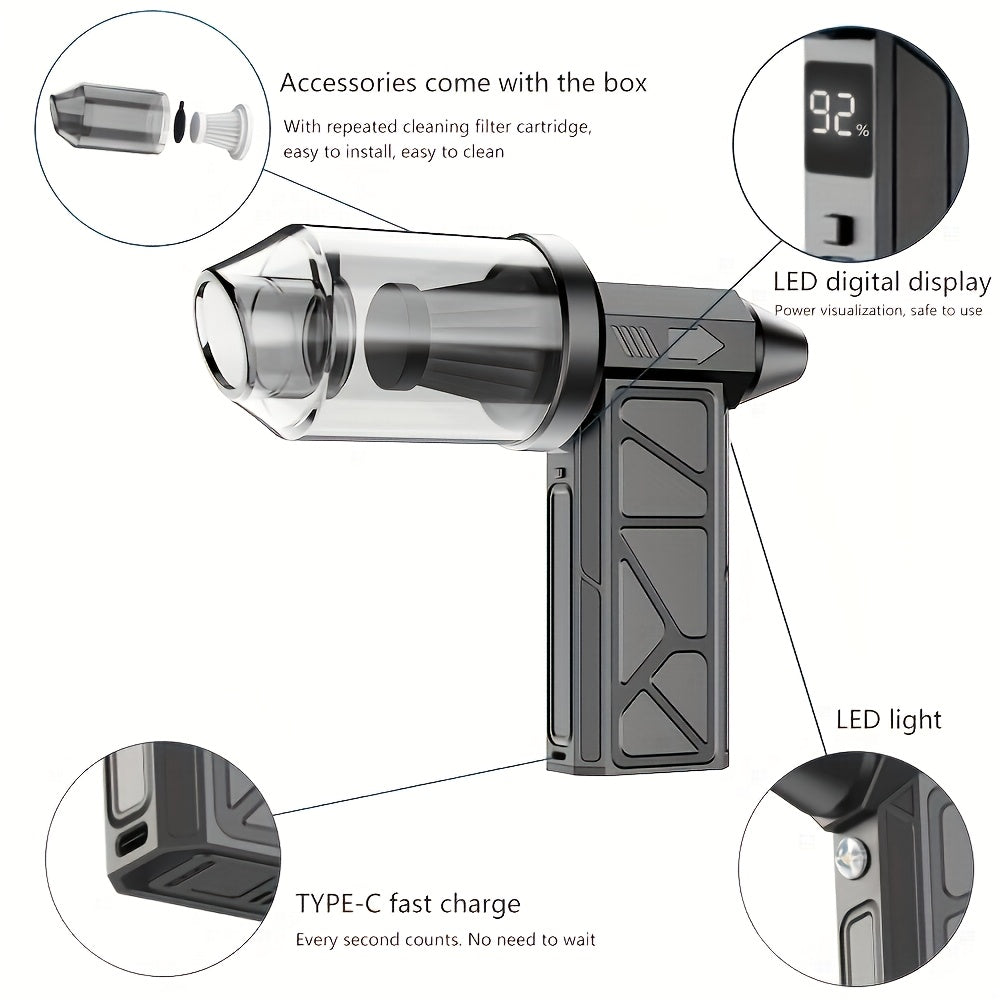 Accessories come with the box
With repeated cleaning filter cartridge, easy to install, easy to clean

92%

LED digital display
Power visualization, safe to use

LED light

TYPE-C fast charge
Every second counts. No need to wait