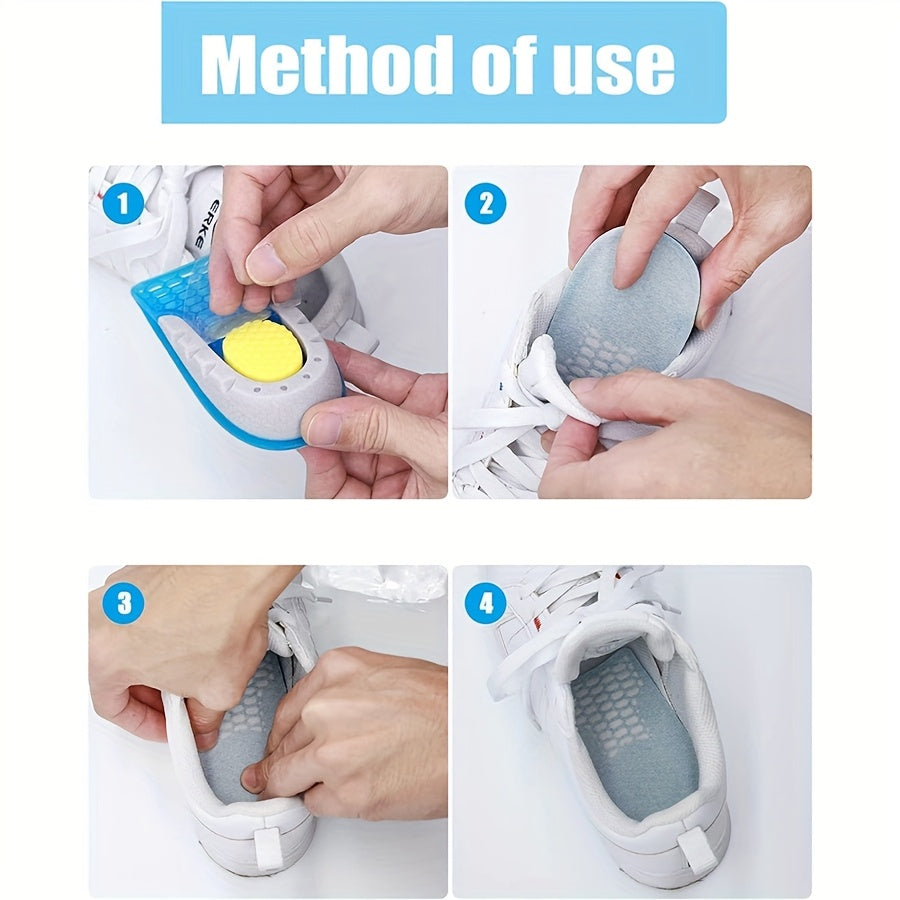 Method of use

1

ERKE

2

3

4