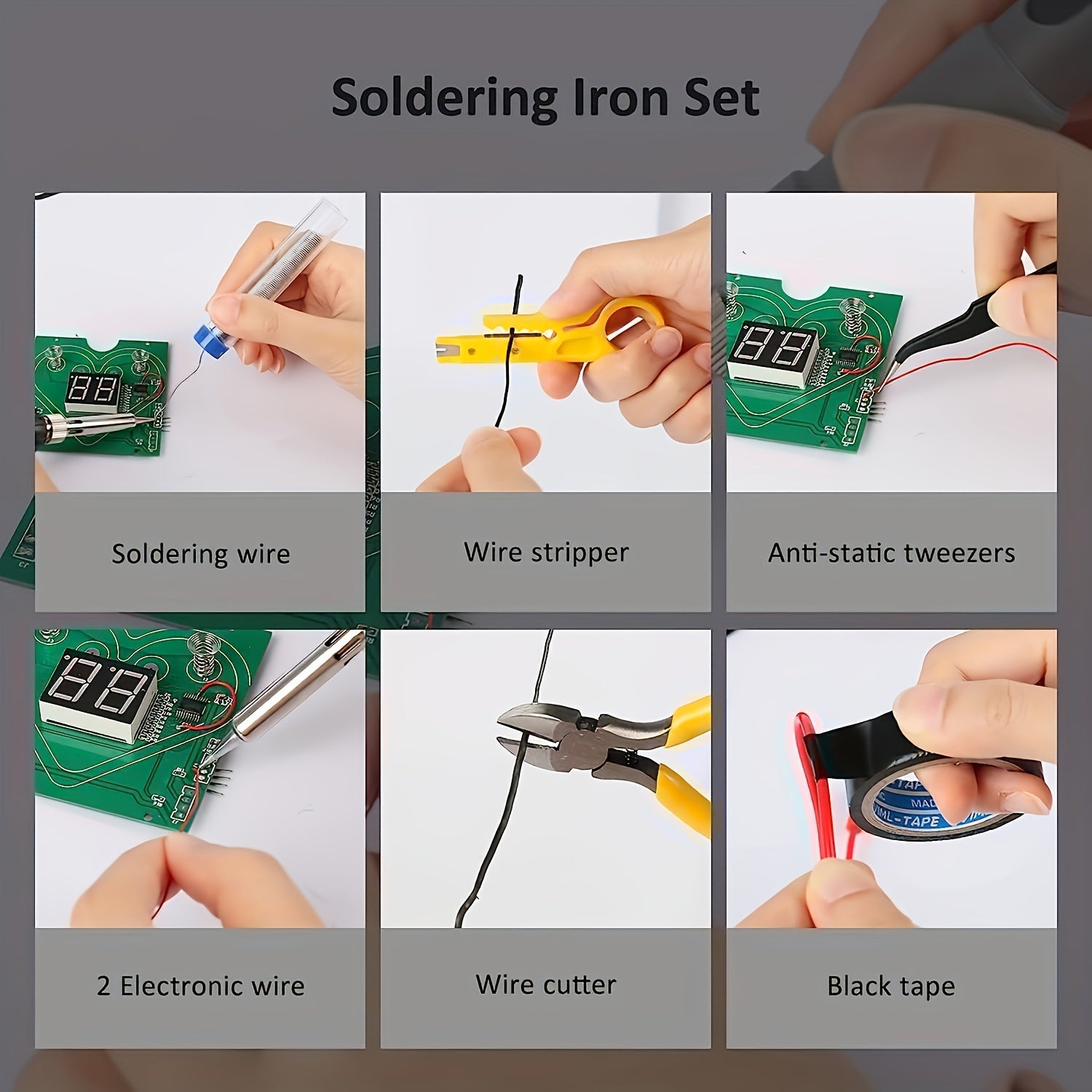 Soldering Iron Set

Soldering wire

Wire stripper

Anti-static tweezers

2 Electronic wire

Wire cutter

Black tape