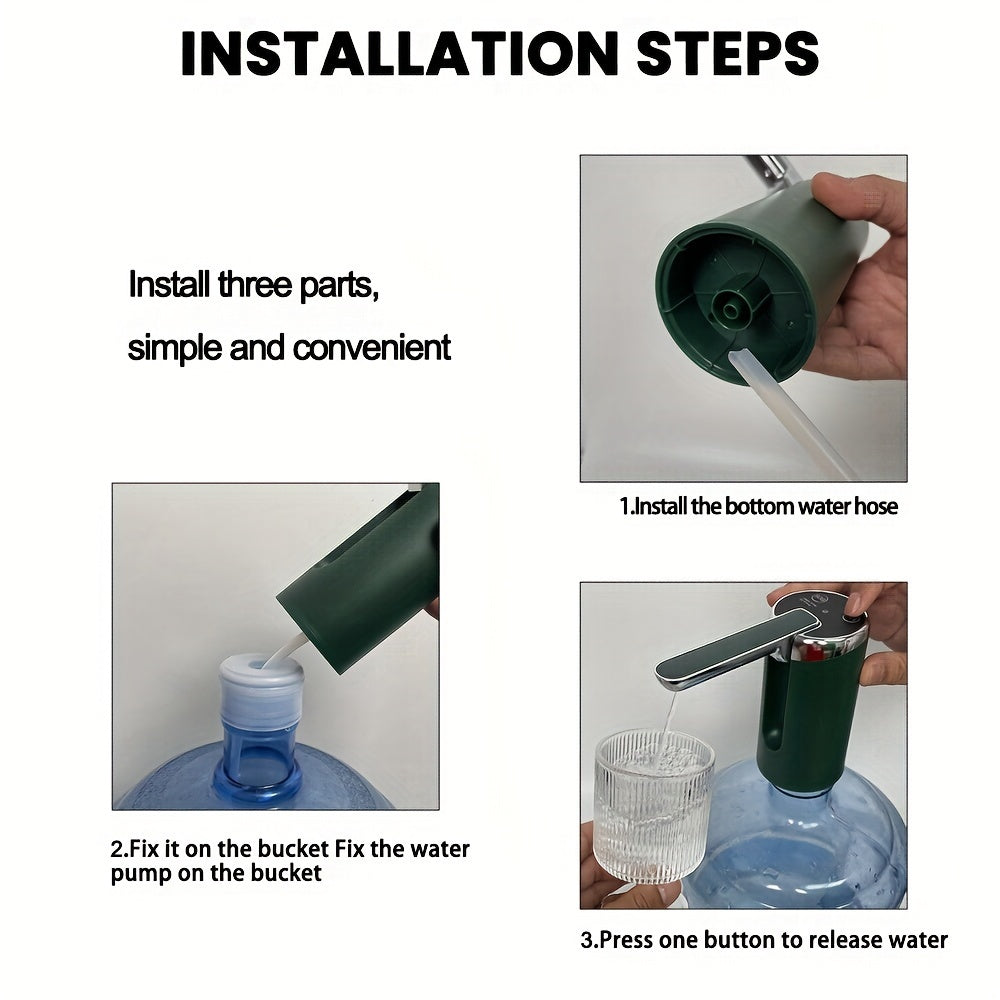 INSTALLATION STEPS

Install three parts,
simple and convenient

1.Install the bottom water hose

2.Fix it on the bucket Fix the water pump on the bucket

3.Press one button to release water