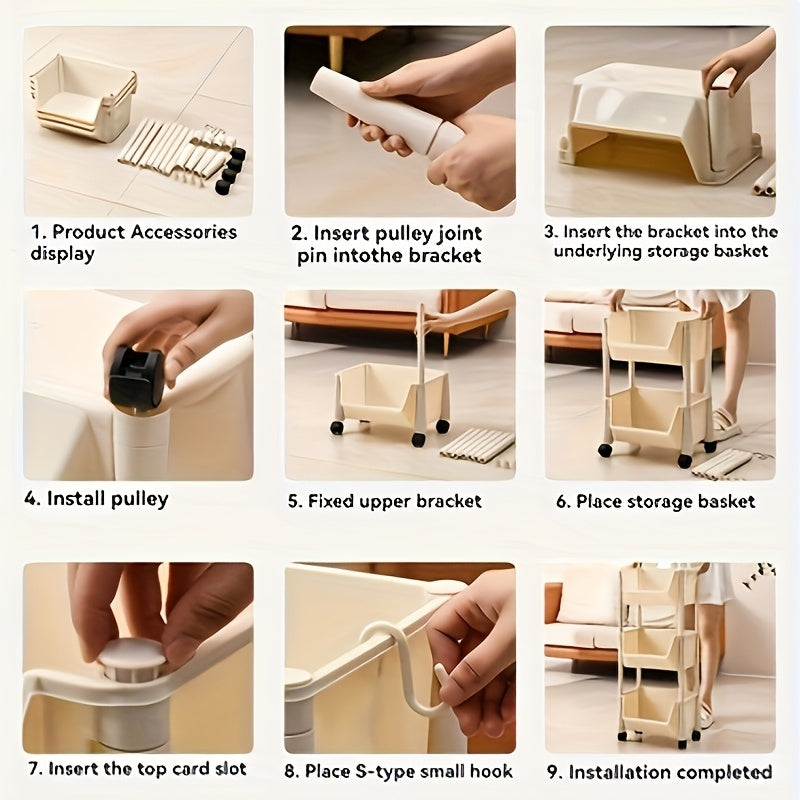 1. Product Accessories display

2. Insert pulley joint pin intothe bracket

3. Insert the bracket into the underlying storage basket

4. Install pulley

5. Fixed upper bracket

6. Place storage basket

7. Insert the top card slot

8. Place S-type small hook

9. Installation completed