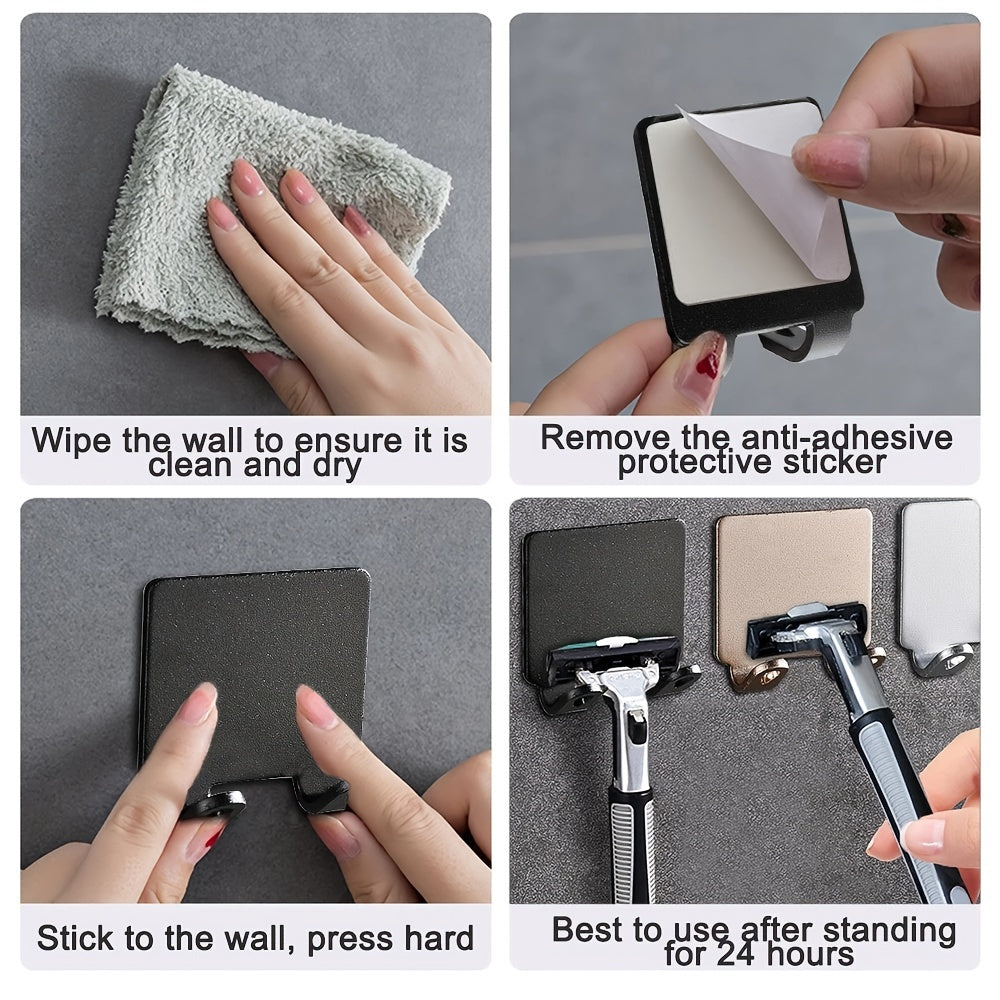 Wipe the wall to ensure it is clean and dry

Remove the anti-adhesive protective sticker

Stick to the wall, press hard

Best to use after standing for 24 hours