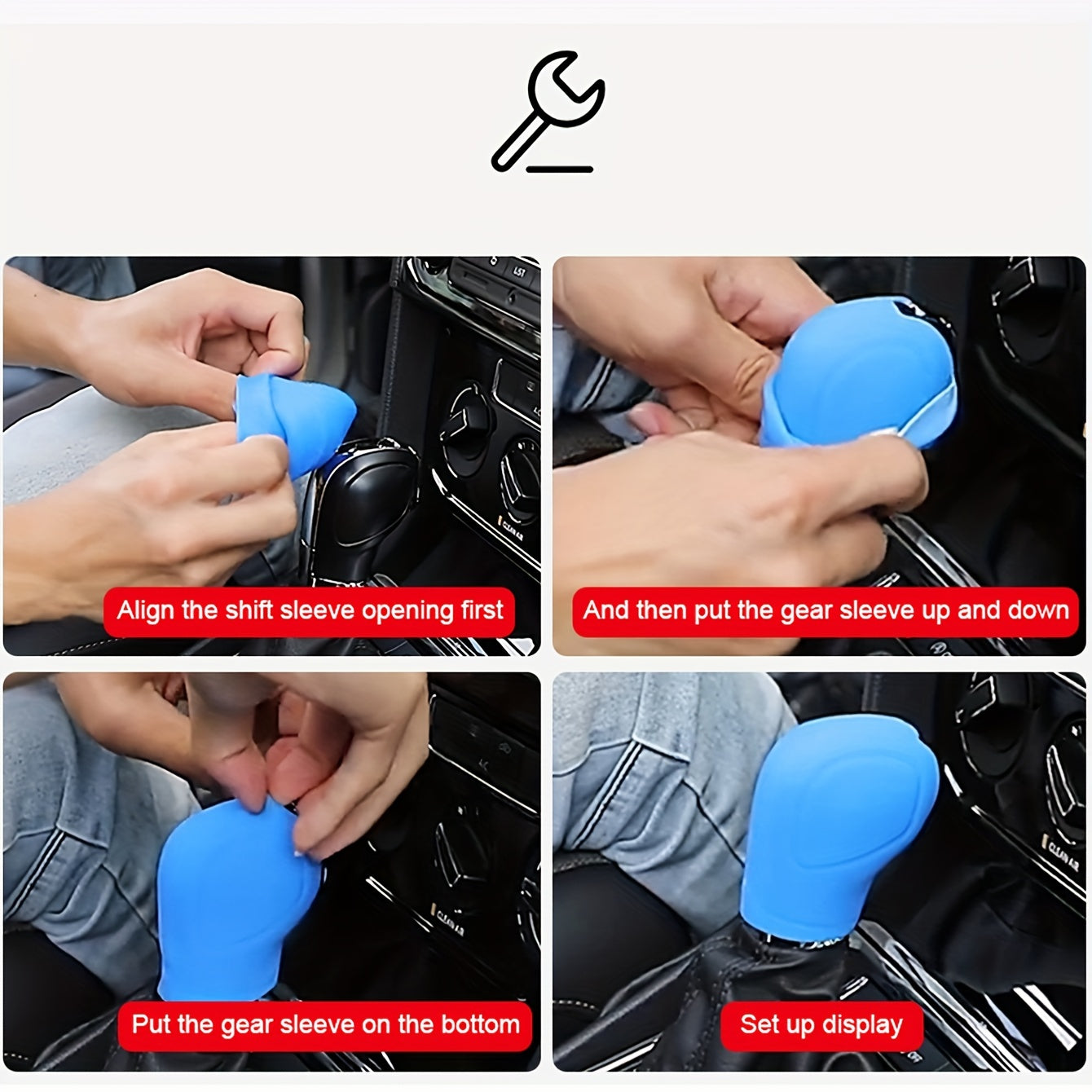 Align the shift sleeve opening first

And then put the gear sleeve up and down

Put the gear sleeve on the bottom

Set up display