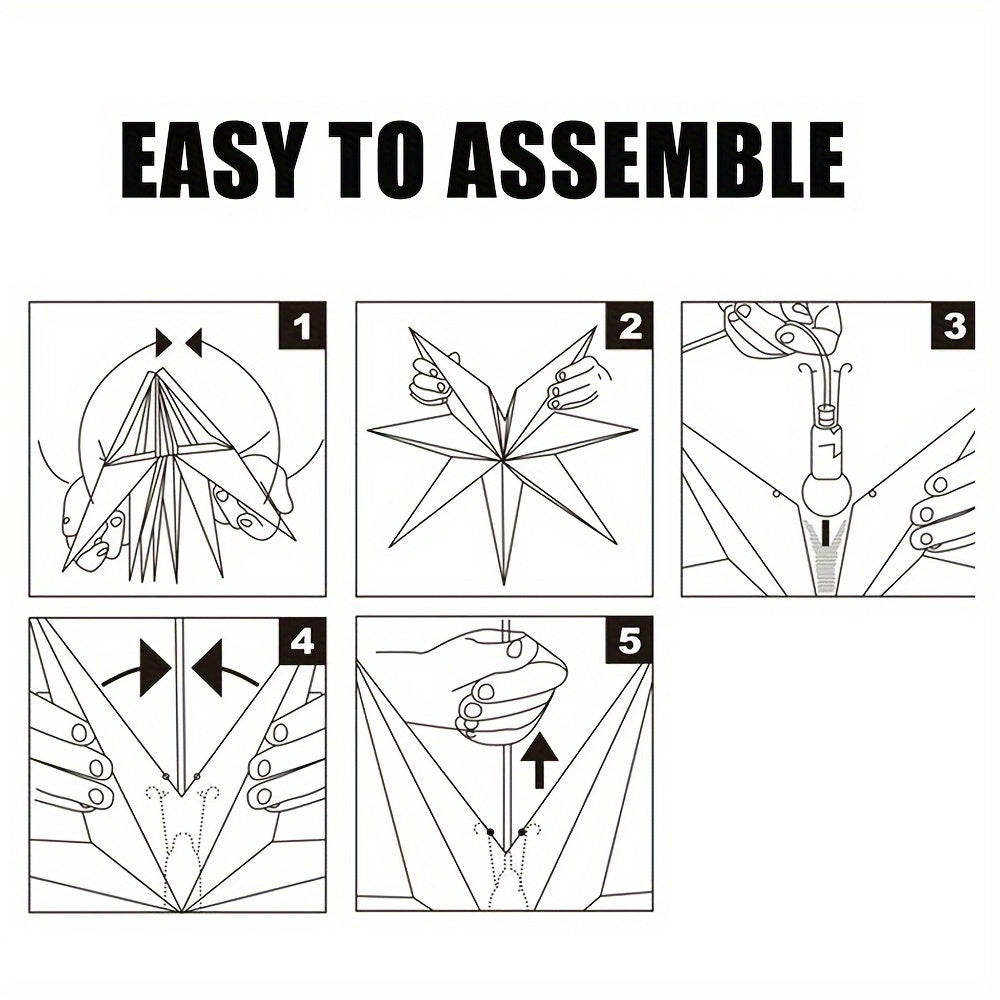 EASY TO ASSEMBLE

1

2

3

4

5