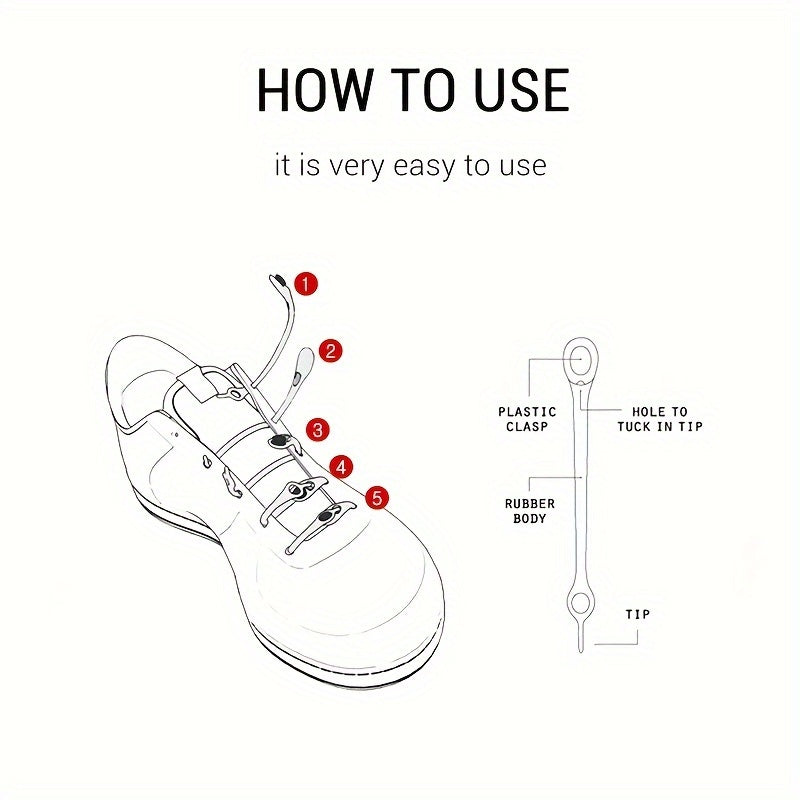 HOW TO USE

it is very easy to use

1
2
3
4
5

PLASTIC CLASP

HOLE TO TUCK IN TIP

RUBBER BODY

TIP