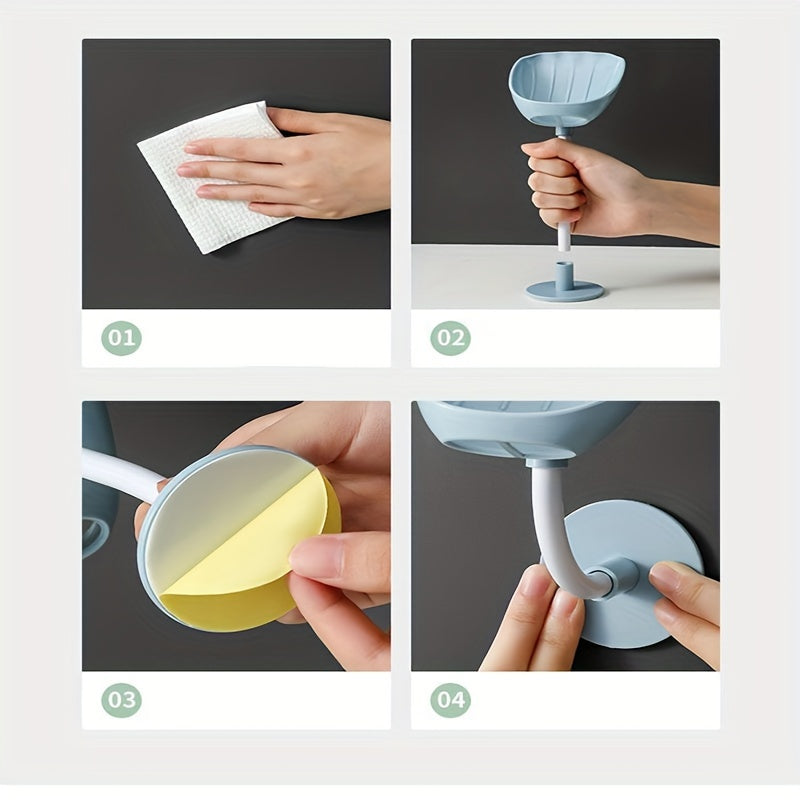 01

02

03

04