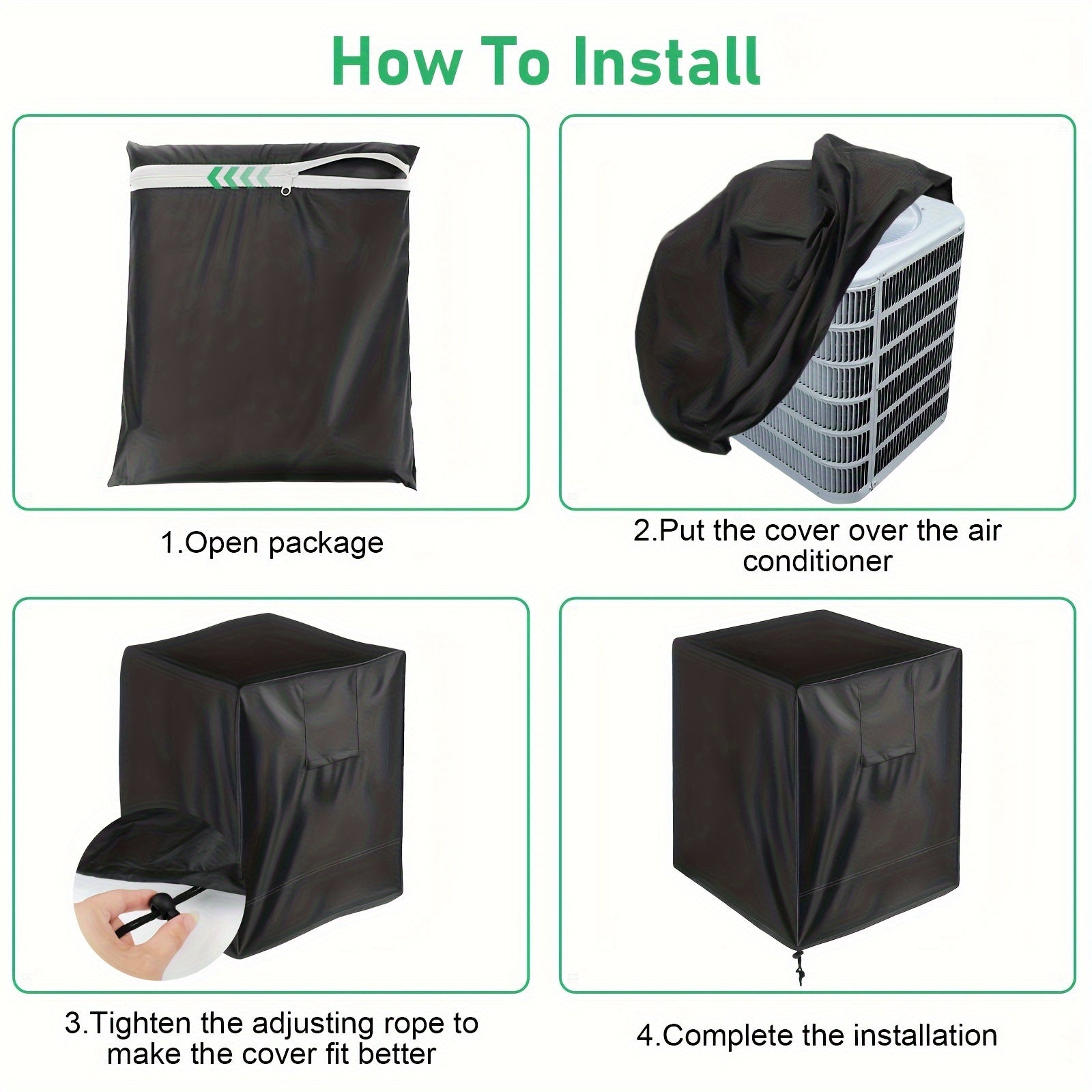 How To Install

1.Open package

2.Put the cover over the air conditioner

3.Tighten the adjusting rope to make the cover fit better

4.Complete the installation