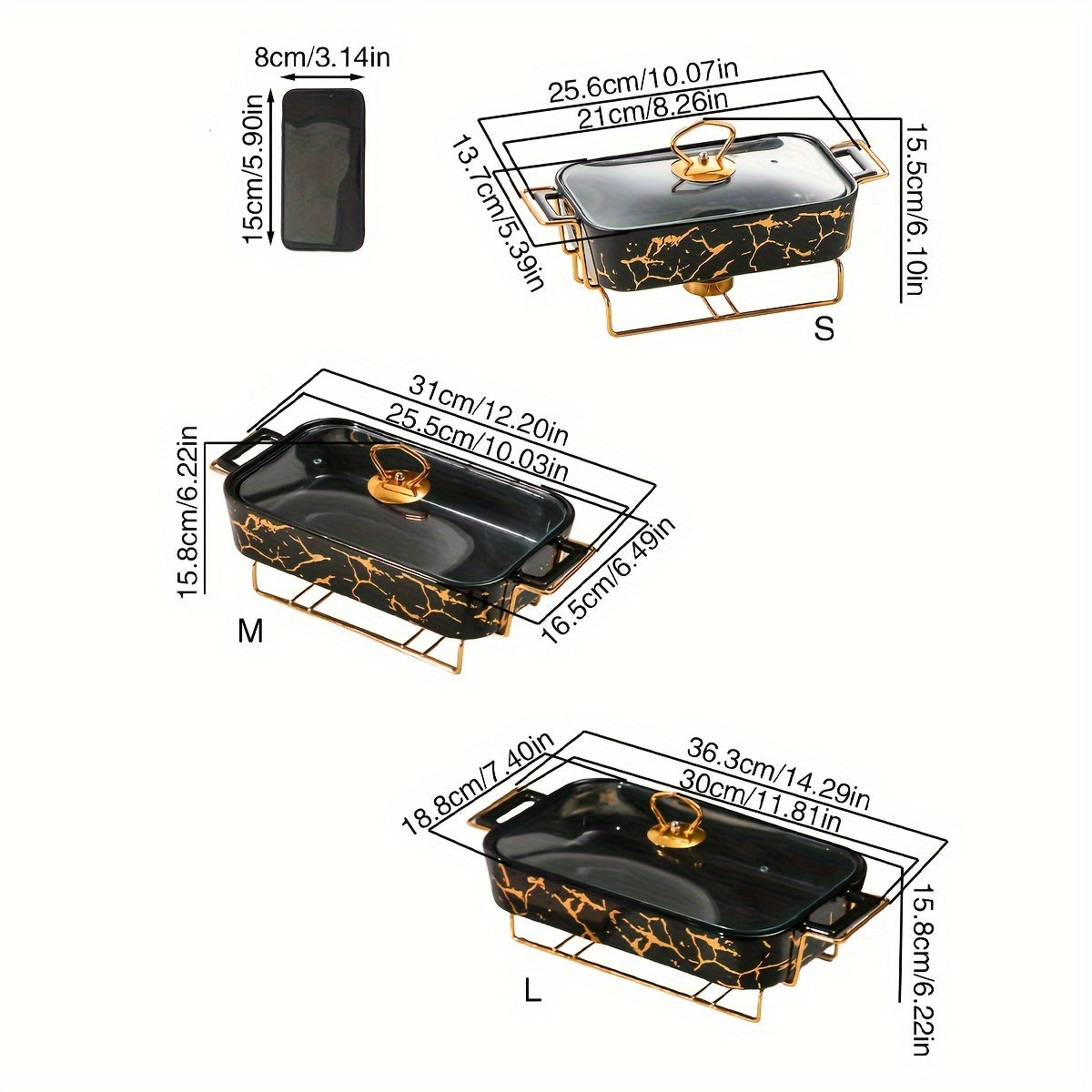 8cm/3.14in
15cm/5.90in

25.6cm/10.07in
21cm/8.26in
13.7cm/5.39in
15.5cm/6.10in
S

31cm/12.20in
25.5cm/10.03in
15.8cm/6.22in
16.5cm/6.49in
M

36.3cm/14.29in
30cm/11.81in
18.8cm/7.40in
15.8cm/6.22in
L