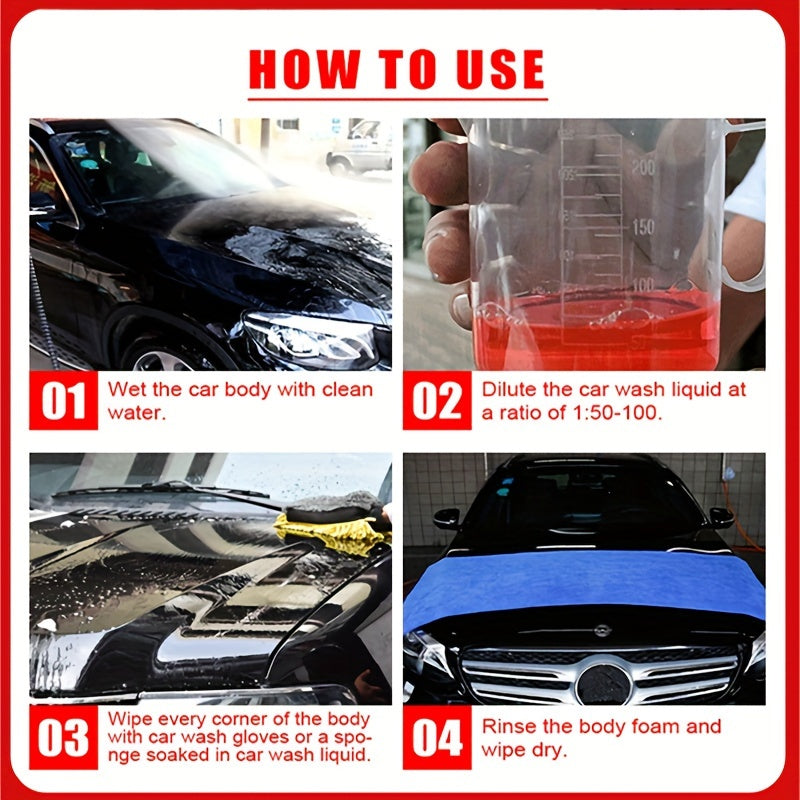 HOW TO USE

200
150
100
50

01 Wet the car body with clean water.

02 Dilute the car wash liquid at a ratio of 1:50-100.

03 Wipe every corner of the body with car wash gloves or a sponge soaked in car wash liquid.

04 Rinse the body foam and wipe dry.