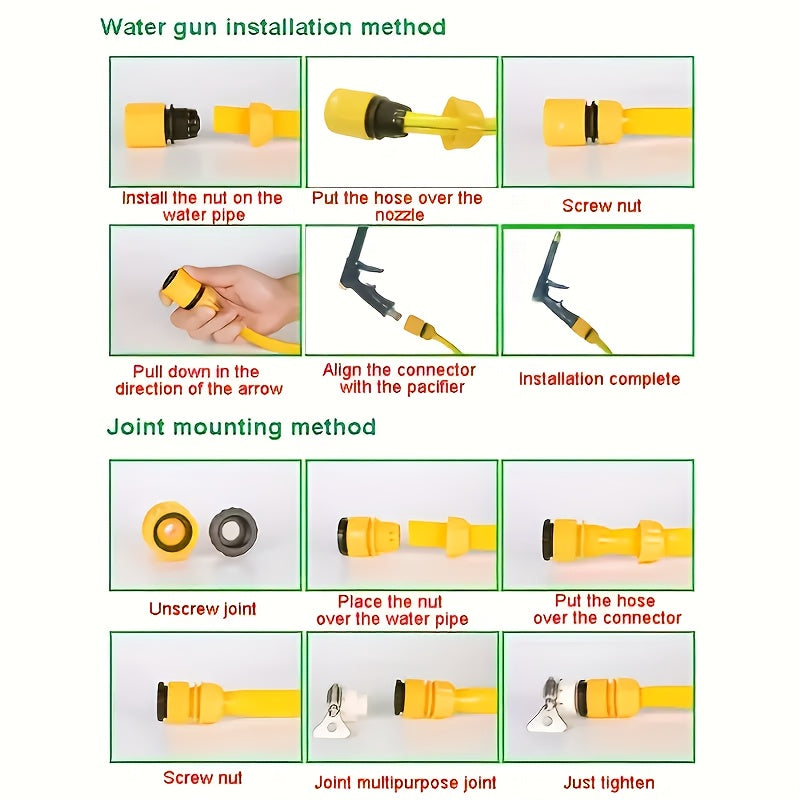 Water gun installation method

Install the nut on the water pipe

Put the hose over the nozzle

Screw nut

Pull down in the direction of the arrow

Align the connector with the pacifier

Installation complete

Joint mounting method

Unscrew joint

Place the nut over the water pipe

Put the hose over the connector

Screw nut

Joint multipurpose joint

Just tighten