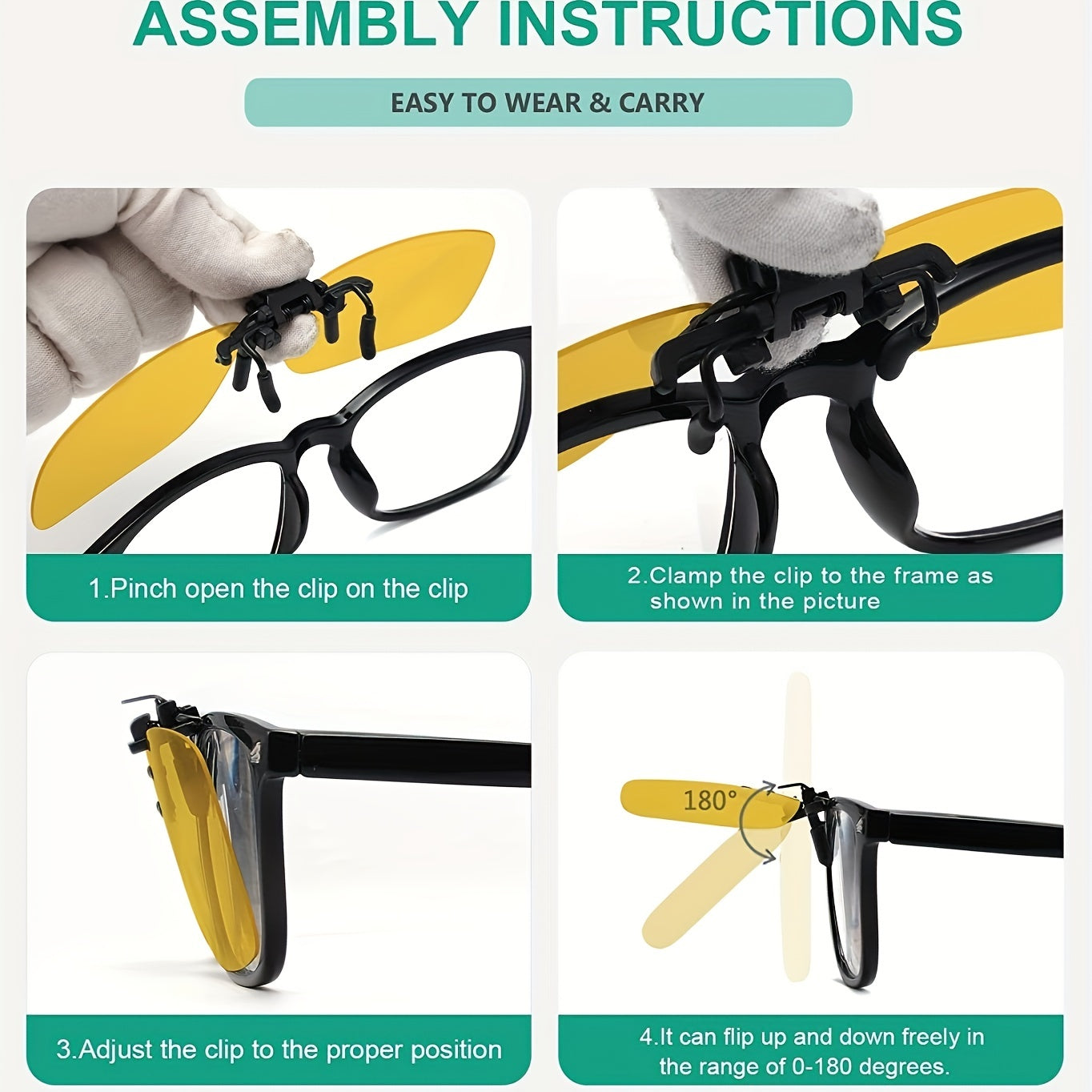 ASSEMBLY INSTRUCTIONS

EASY TO WEAR & CARRY

1.Pinch open the clip on the clip

2.Clamp the clip to the frame as shown in the picture

3.Adjust the clip to the proper position

180°

4.It can flip up and down freely in the range of 0-180 degrees.